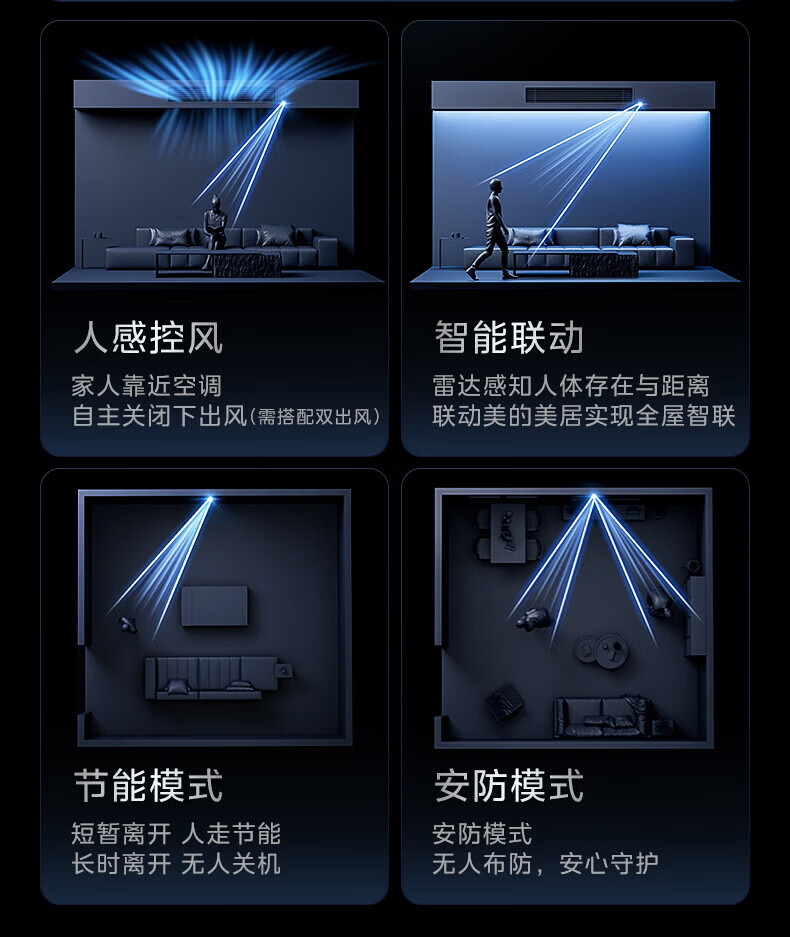 人感控风

家人靠近空调
自主关闭下出风(需搭配双出风)

智能联动

雷达感知人体存在与距离
联动美的美居实现全屋智联

节能模式

短暂离开 人走节能
长时离开 无人关机

安防模式

安防模式
无人布防，安心守护