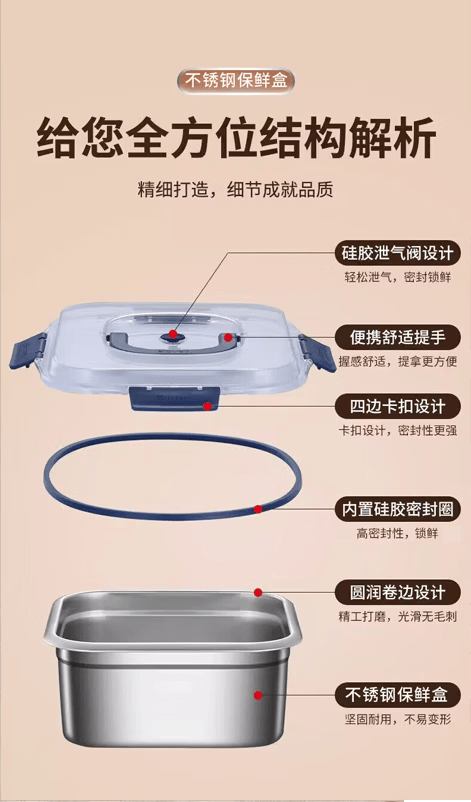 不锈钢保鲜盒

给您全方位结构解析

精细打造，细节成就品质

硅胶泄气阀设计
轻松泄气，密封锁鲜

便携舒适提手
握感舒适，提拿更方便

四边卡扣设计
卡扣设计，密封性更强

内置硅胶密封圈
高密封性，锁鲜

圆润卷边设计
精工打磨，光滑无毛刺

不锈钢保鲜盒
坚固耐用，不易变形