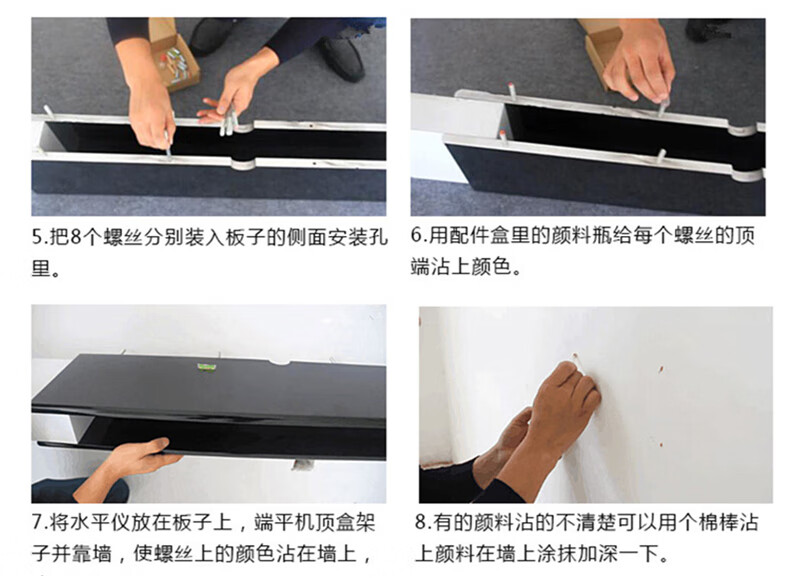 5.把8个螺丝分别装入板子的侧面安装孔里。

6.用配件盒里的颜料瓶给每个螺丝的顶端沾上颜色。

7.将水平仪放在板子上，端平机顶盒架子并靠墙，使螺丝上的颜色沾在墙上，

8.有的颜料沾的不清楚可以用个棉棒沾上颜料在墙上涂抹加深一下。