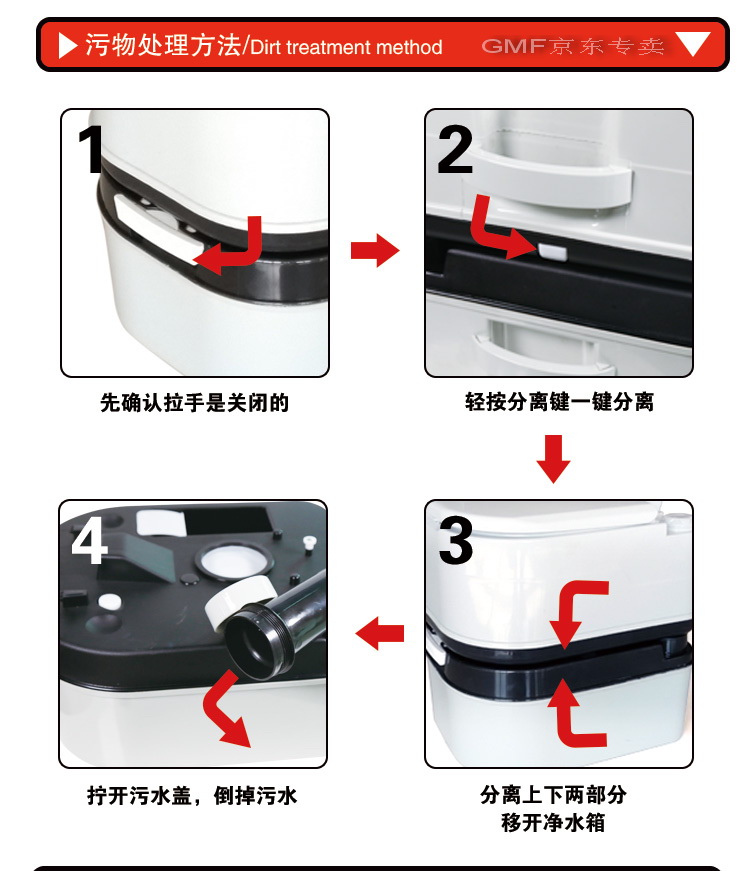 污物处理方法/Dirt treatment method GMF京东专卖

1

先确认拉手是关闭的

2

轻按分离键一键分离

3

分离上下两部分
移开净水箱

4

拧开污水盖，倒掉污水