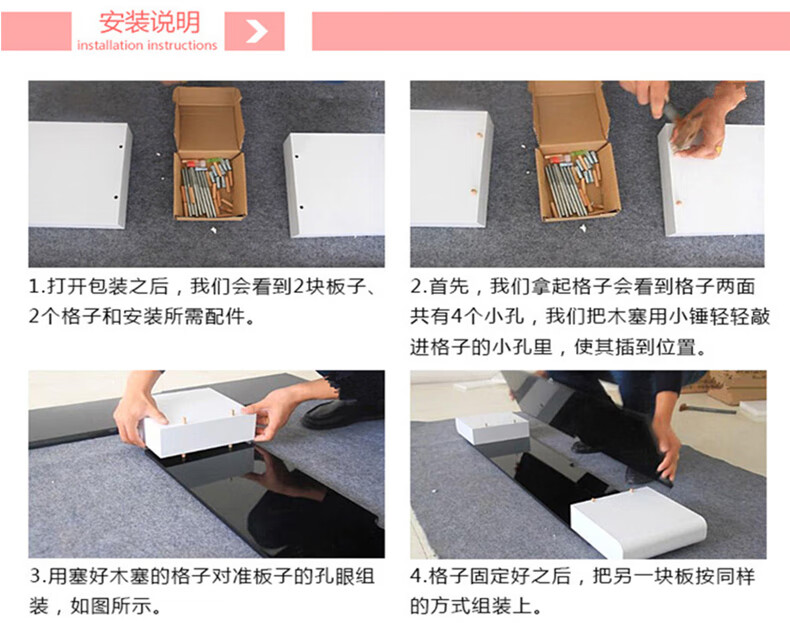 安装说明
installation instructions

1.打开包装之后，我们会看到2块板子、2个格子和安装所需配件。

2.首先，我们拿起格子会看到格子两面共有4个小孔，我们把木塞用小锤轻轻敲进格子的小孔里，使其插到位置。

3.用塞好木塞的格子对准板子的孔眼组装，如图所示。

4.格子固定好之后，把另一块板按同样的方式组装上。