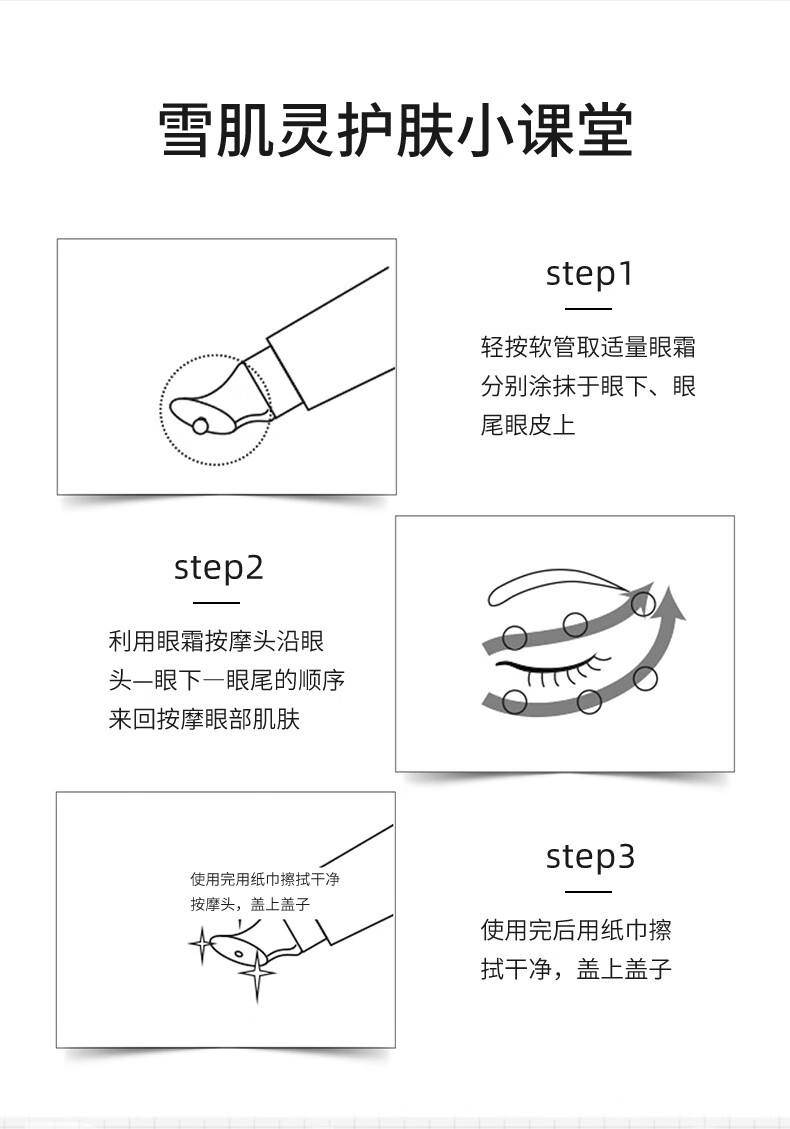 雪肌灵护肤小课堂

step1

轻按软管取适量眼霜分别涂抹于眼下、眼尾眼皮上

step2

利用眼霜按摩头沿眼头—眼下—眼尾的顺序来回按摩眼部肌肤

使用完用纸巾擦拭干净按摩头，盖上盖子

step3

使用完后用纸巾擦拭干净，盖上盖子