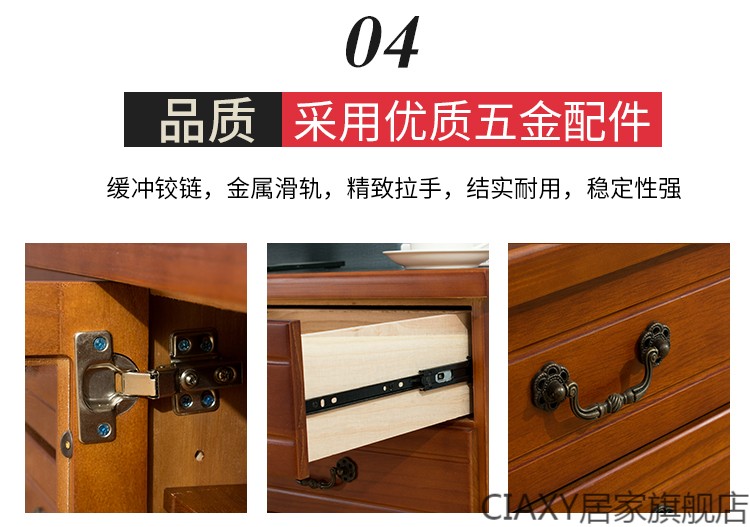 04

品质 采用优质五金配件

缓冲铰链，金属滑轨，精致拉手，结实耐用，稳定性强

CIAXY居家旗舰店