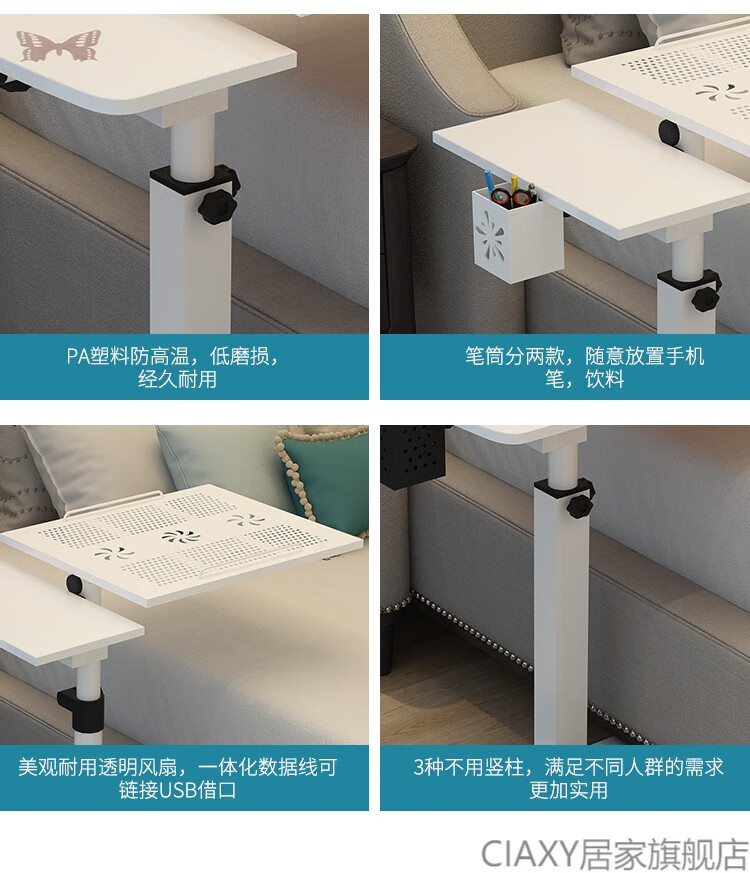 PA塑料防高温，低磨损，经久耐用

笔筒分两款，随意放置手机笔，饮料

美观耐用透明风扇，一体化数据线可链接USB借口

3种不用竖柱，满足不同人群的需求更加实用

CIAXY居家旗舰店