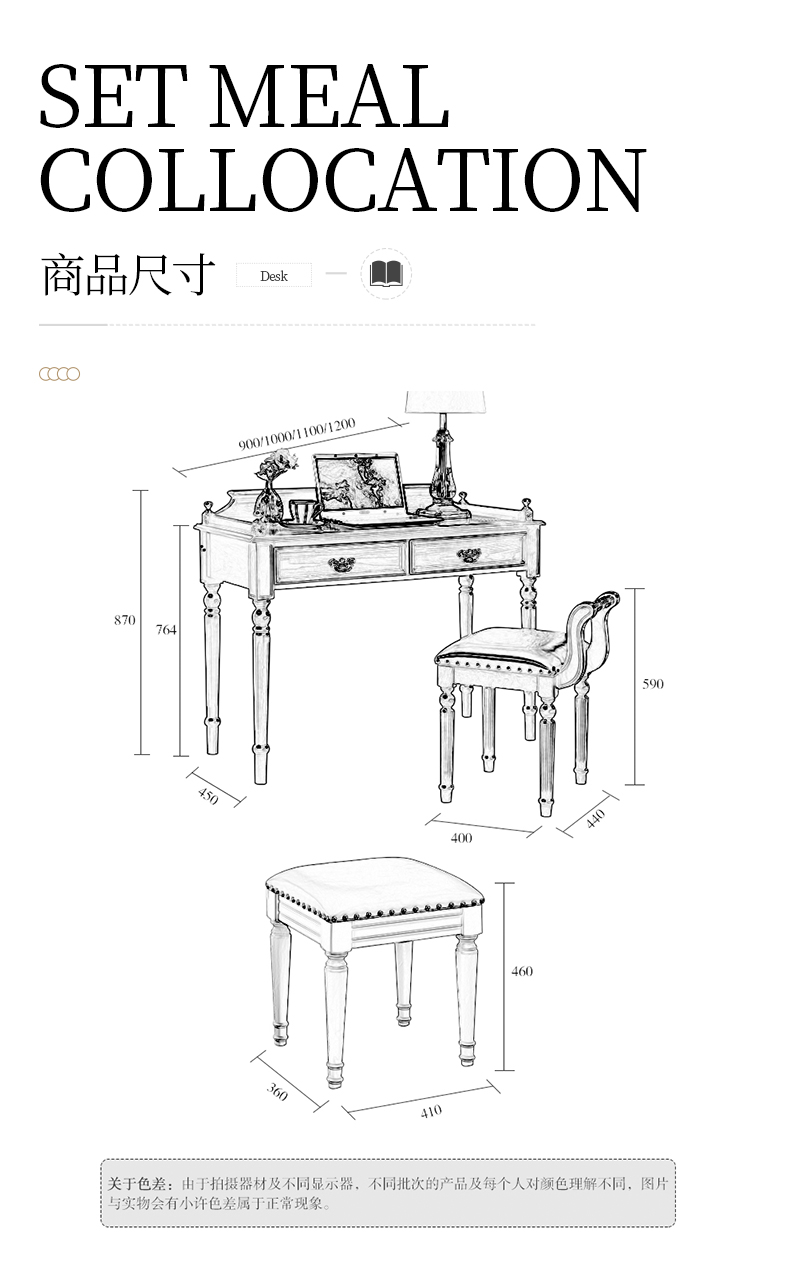 SET MEAL COLLOCATION

商品尺寸 Desk

900/1000/1100/1200

870

764

450

590

400

440

460

360

410

关于色差：由于拍摄器材及不同显示器，不同批次的产品及每个人对颜色理解不同，图片与实物会有小许色差属于正常现象。