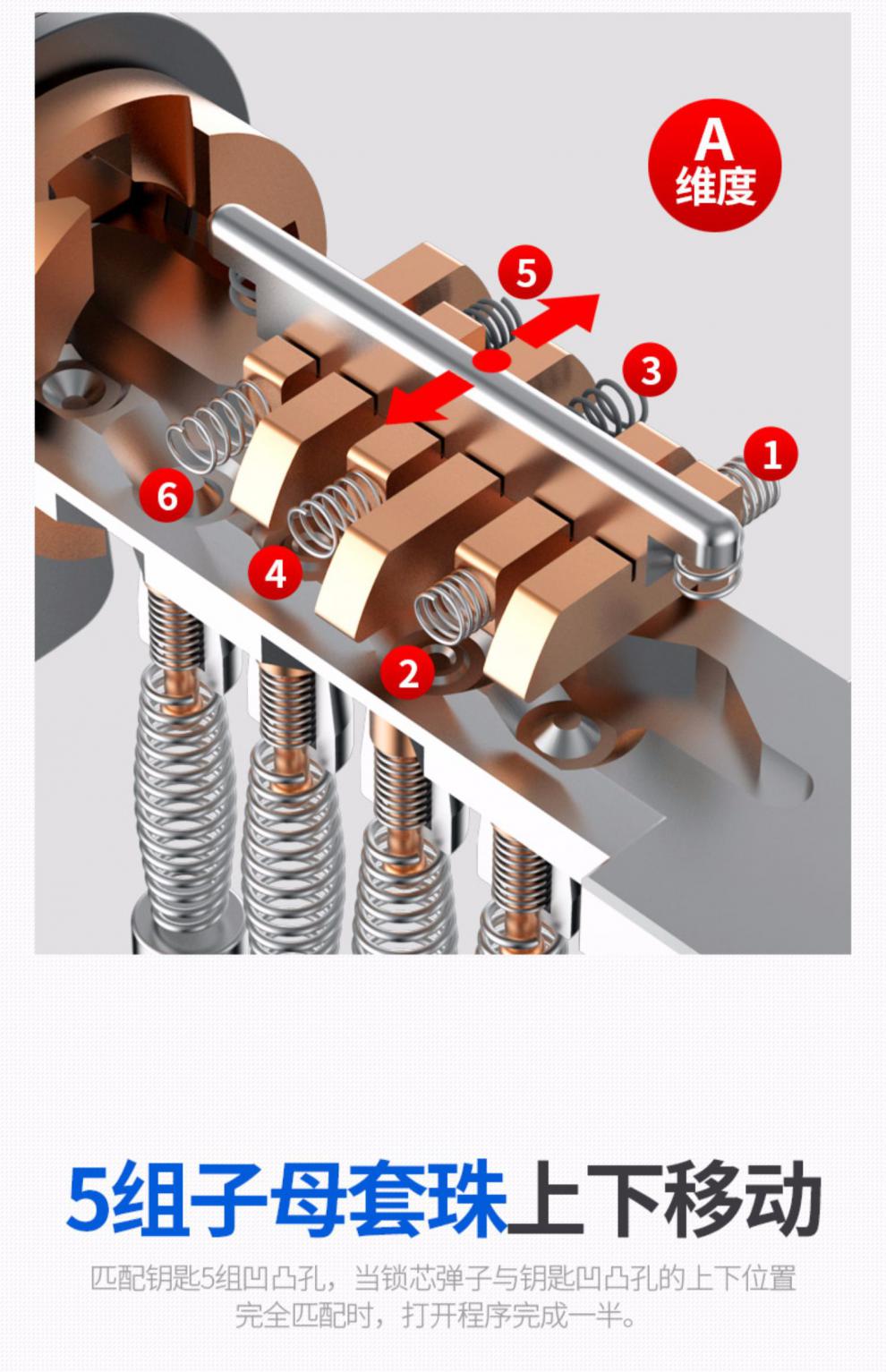 A
维度

5

3

1

6

4

2

5组子母套珠上下移动

匹配钥匙5组凹凸孔，当锁芯弹子与钥匙凹凸孔的上下位置完全匹配时，打开程序完成一半。