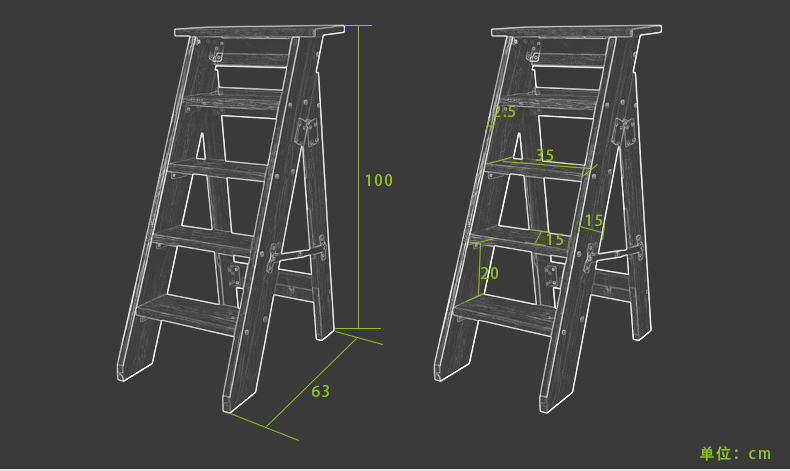 100

63

2.5

35

15

15

20

单位：cm