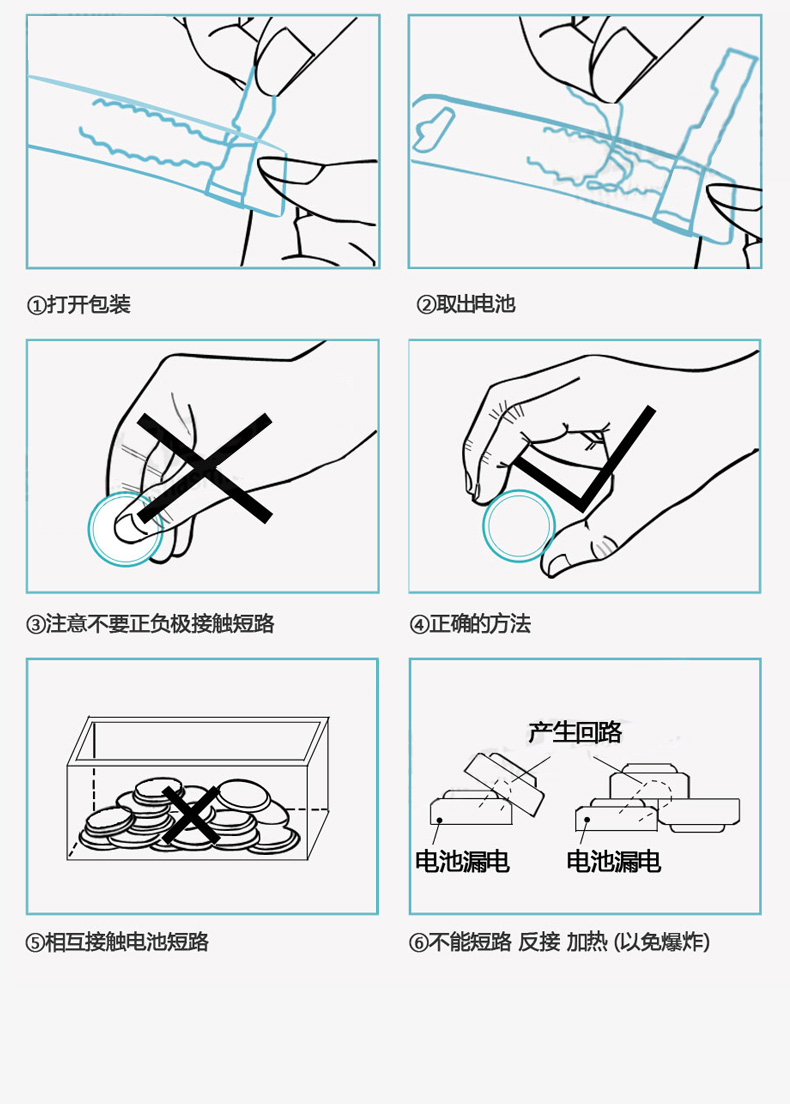 ①打开包装

②取出电池

③注意不要正负极接触短路

④正确的方法

⑤相互接触电池短路

产生回路

电池漏电

电池漏电

⑥不能短路 反接 加热 (以免爆炸)