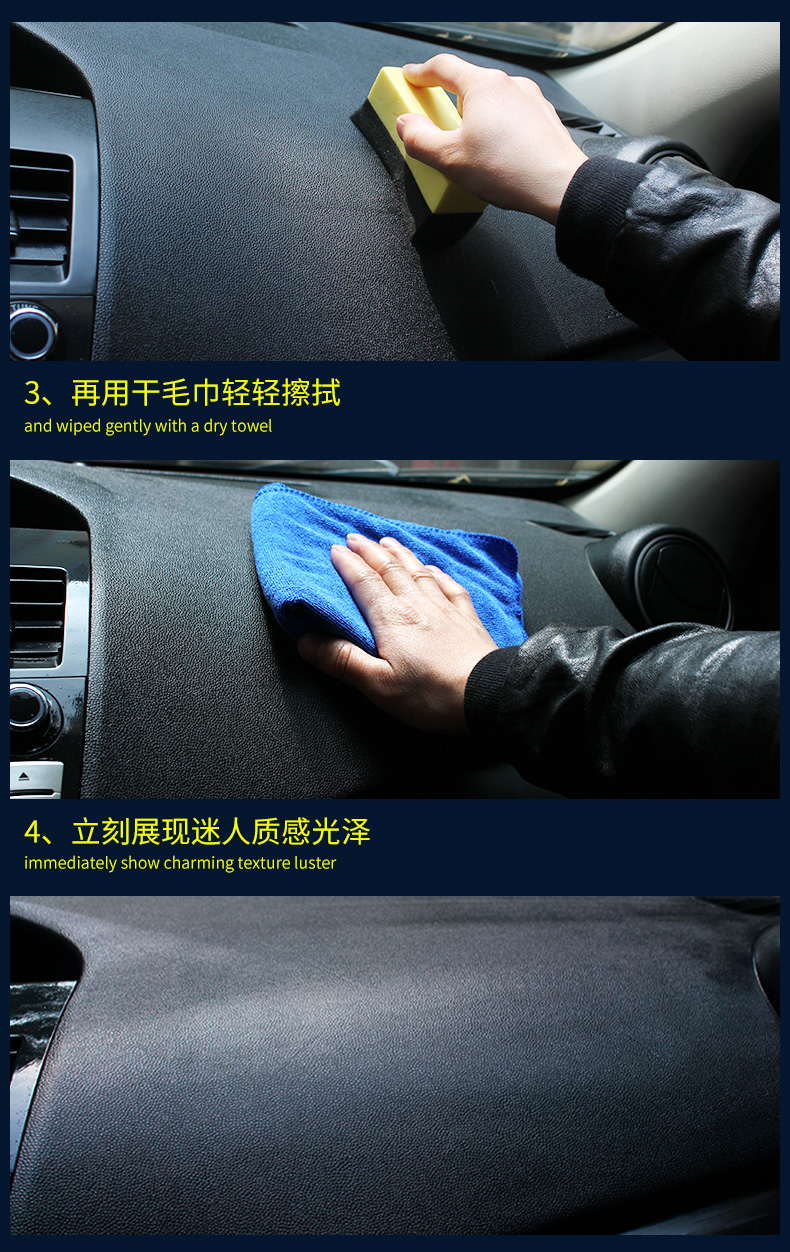 3、再用干毛巾轻轻擦拭
and wiped gently with a dry towel

4、立刻展现迷人质感光泽
immediately show charming texture luster