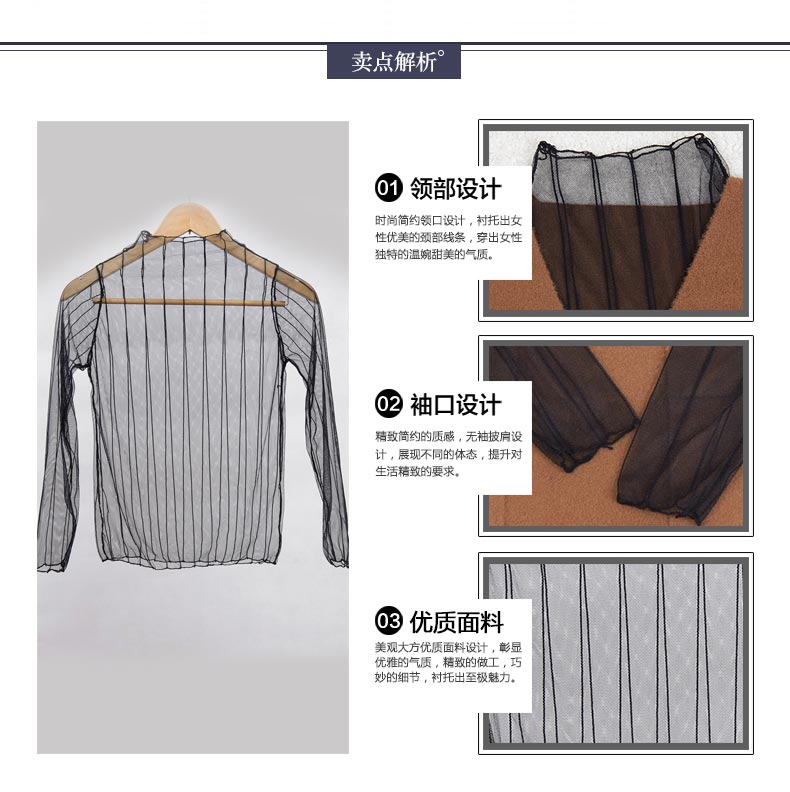 卖点解析°

01 领部设计

时尚简约领口设计，衬托出女性优美的颈部线条，穿出女性独特的温婉甜美的气质。

02 袖口设计

精致简约的质感，无袖披肩设计，展现不同的体态，提升对生活精致的要求。

03 优质面料

美观大方优质面料设计，彰显优雅的气质，精致的做工，巧妙的细节，衬托出至极魅力。