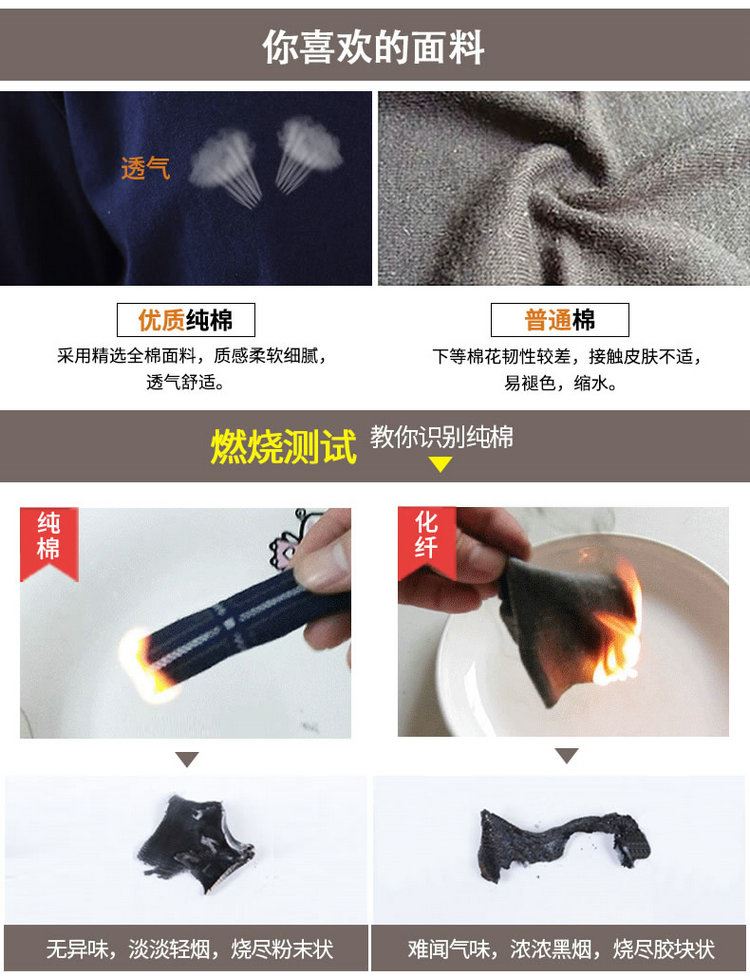 你喜欢的面料

透气

优质纯棉
采用精选全棉面料，质感柔软细腻，透气舒适。

普通棉
下等棉花韧性较差，接触皮肤不适，易褪色，缩水。

燃烧测试 教你识别纯棉

纯棉

化纤

无异味，淡淡轻烟，烧尽粉末状

难闻气味，浓浓黑烟，烧尽胶块状