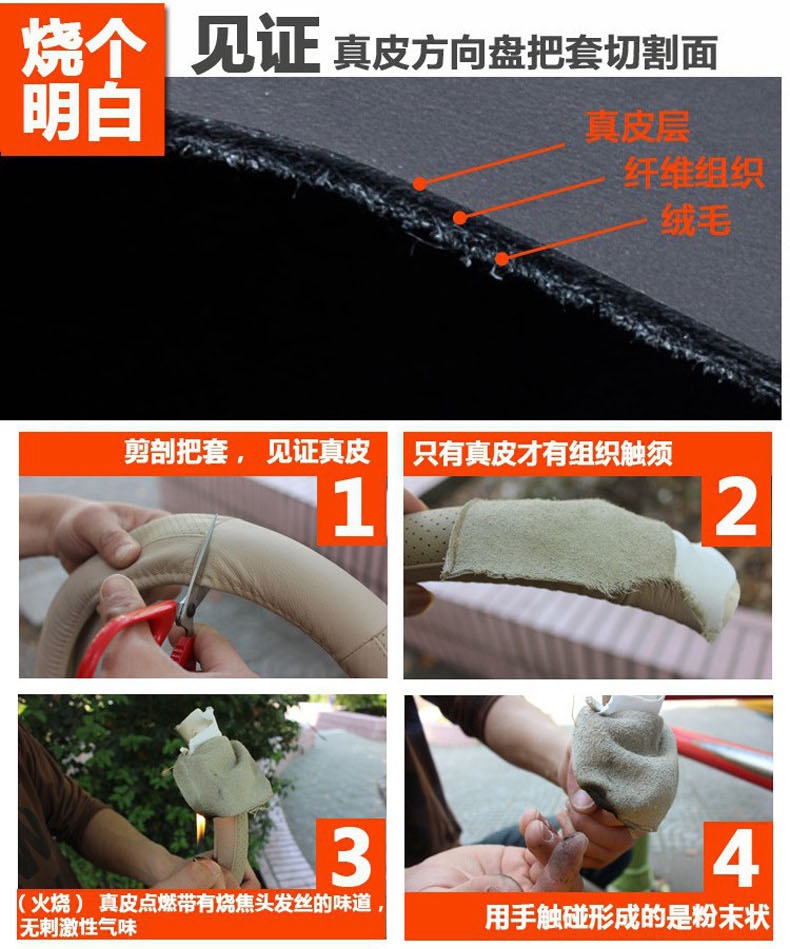 烧个明白

见证 真皮方向盘把套切割面

真皮层
纤维组织
绒毛

剪剖把套， 见证真皮
1

只有真皮才有组织触须
2

3
（火烧） 真皮点燃带有烧焦头发丝的味道，无刺激性气味

4
用手触碰形成的是粉末状