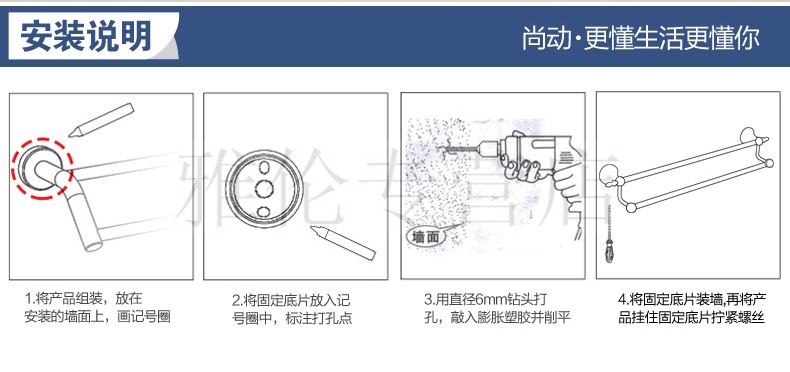 安装说明

尚动·更懂生活更懂你

雅伦专营店

墙面

1.将产品组装，放在安装的墙面上，画记号圈

2.将固定底片放入记号圈中，标注打孔点

3.用直径6mm钻头打孔，敲入膨胀塑胶并削平

4.将固定底片装墙,再将产品挂住固定底片拧紧螺丝