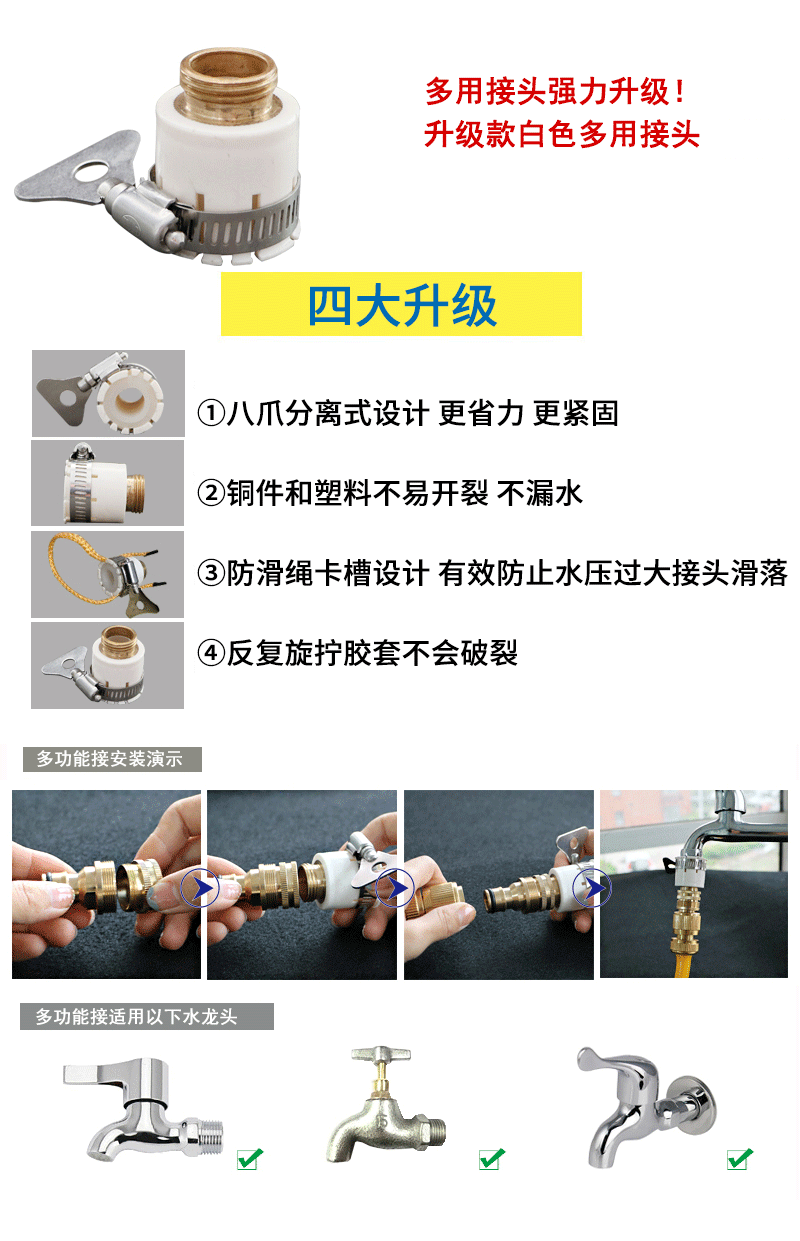 多用接头强力升级！
升级款白色多用接头

四大升级

①八爪分离式设计 更省力 更紧固

②铜件和塑料不易开裂 不漏水

③防滑绳卡槽设计 有效防止水压过大接头滑落

④反复旋拧胶套不会破裂

多功能接安装演示

多功能接适用以下水龙头