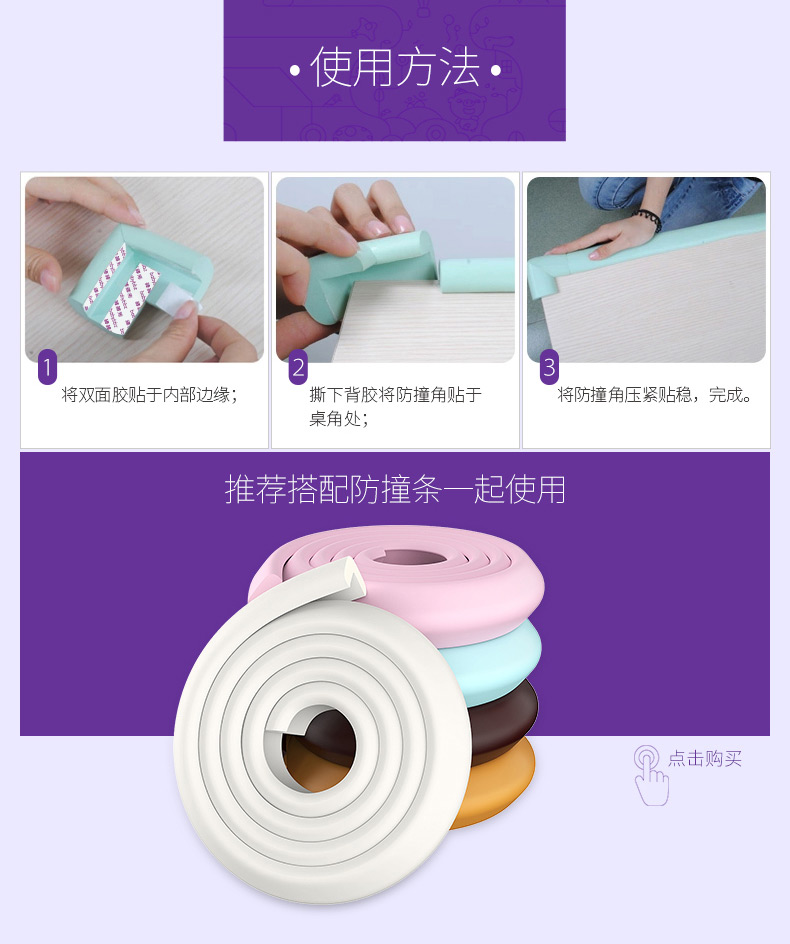 • 使用方法 •

1
将双面胶贴于内部边缘；

2
撕下背胶将防撞角贴于桌角处；

3
将防撞角压紧贴稳，完成。

推荐搭配防撞条一起使用

点击购买