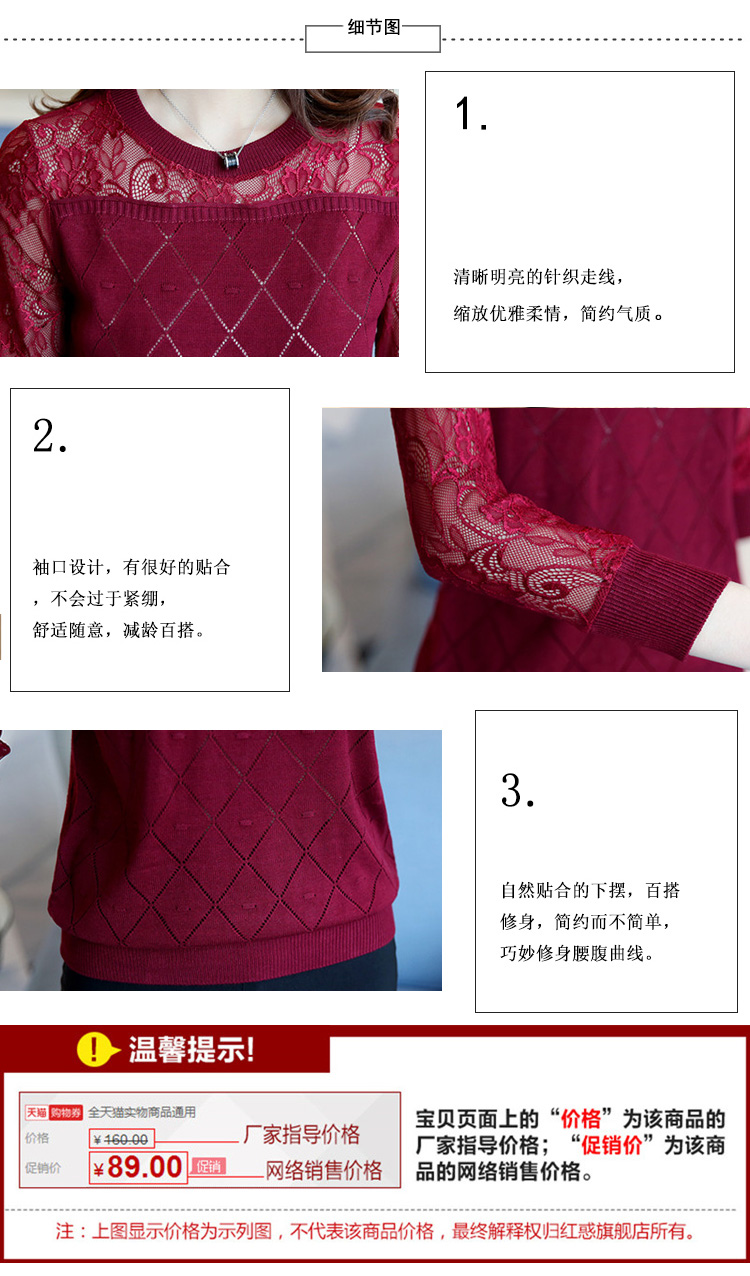 细节图

1.

清晰明亮的针织走线，
缩放优雅柔情，简约气质。

2.

袖口设计，有很好的贴合
，不会过于紧绷，
舒适随意，减龄百搭。

3.

自然贴合的下摆，百搭
修身，简约而不简单，
巧妙修身腰腹曲线。

! 温馨提示!

天猫 购物券 全天猫实物商品通用
价格 ¥160.00 厂家指导价格
促销价 ¥89.00 促销 网络销售价格

宝贝页面上的“价格”为该商品的厂家指导价格；“促销价”为该商品的网络销售价格。

注：上图显示价格为示列图，不代表该商品价格，最终解释权归红惑旗舰店所有。