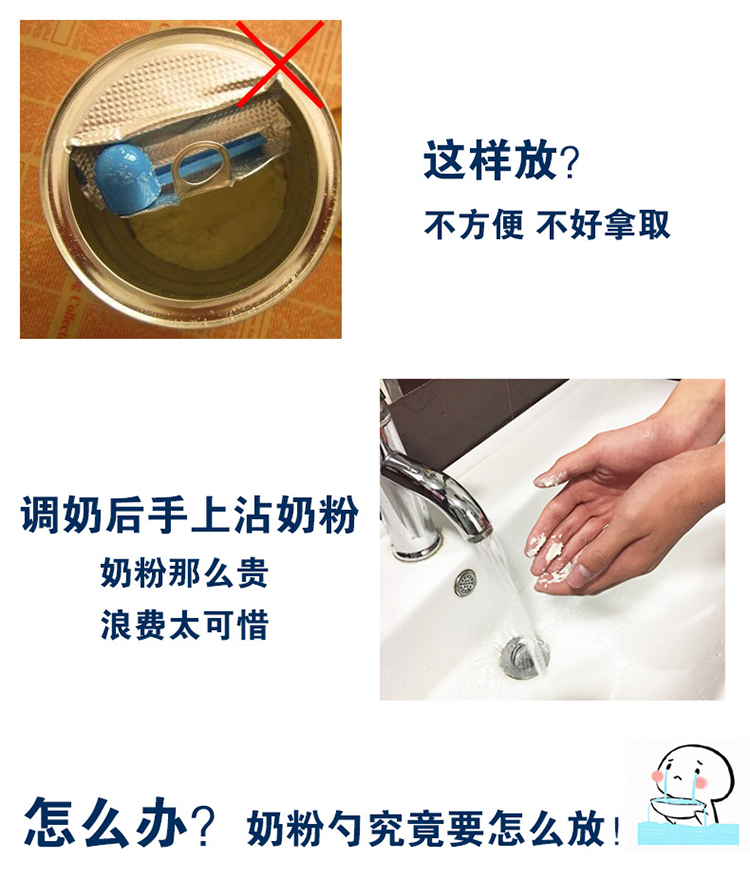 这样放?
不方便 不好拿取

调奶后手上沾奶粉
奶粉那么贵
浪费太可惜

怎么办? 奶粉勺究竟要怎么放!