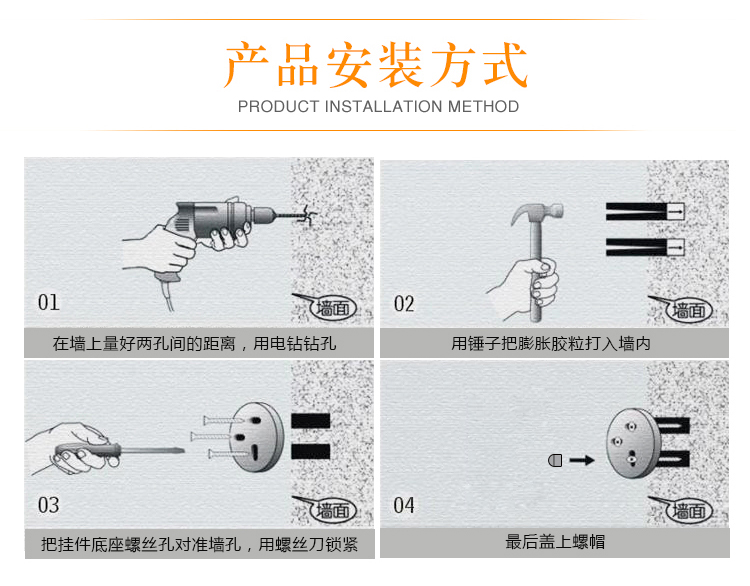 产品安装方式
PRODUCT INSTALLATION METHOD

01
墙面
在墙上量好两孔间的距离，用电钻钻孔

02
墙面
用锤子把膨胀胶粒打入墙内

03
墙面
把挂件底座螺丝孔对准墙孔，用螺丝刀锁紧

04
墙面
最后盖上螺帽