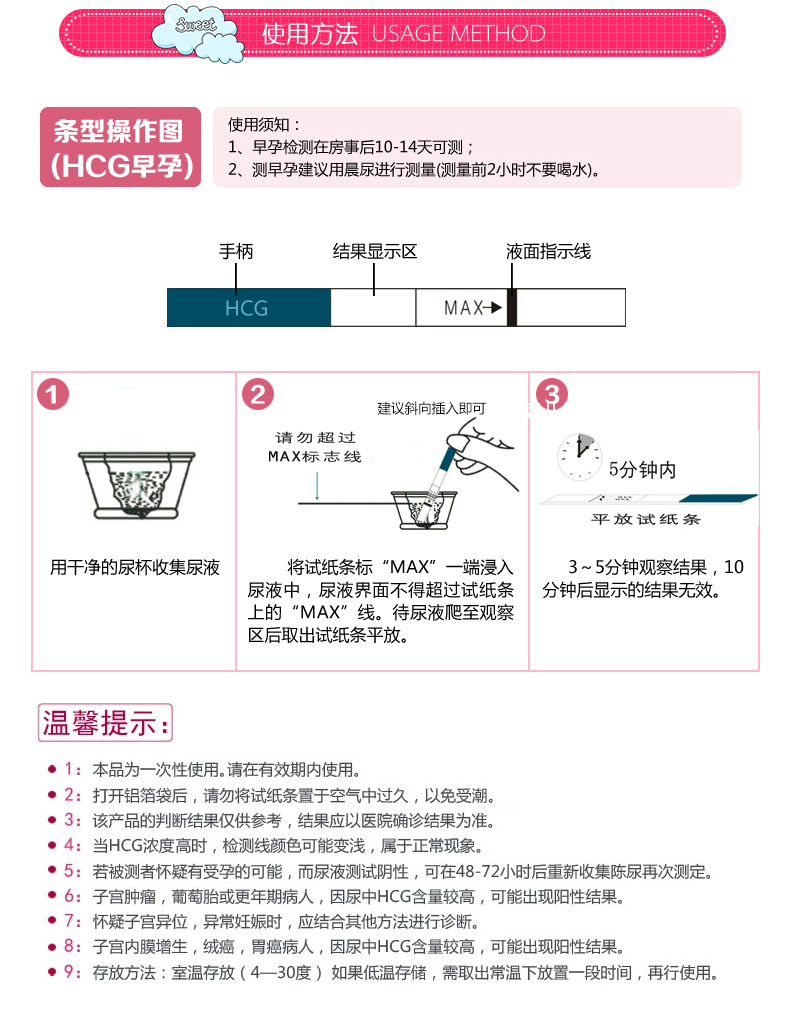 Sweet 使用方法 USAGE METHOD

条型操作图 (HCG早孕)

使用须知：
1、早孕检测在房事后10-14天可测；
2、测早孕建议用晨尿进行测量(测量前2小时不要喝水)。

手柄 结果显示区 液面指示线

HCG MAX→

1
用干净的尿杯收集尿液

2
建议斜向插入即可
请勿超过 MAX标志线
将试纸条标“MAX”一端浸入尿液中，尿液界面不得超过试纸条上的“MAX”线。待尿液爬至观察区后取出试纸条平放。

3
5分钟内
平放试纸条
3～5分钟观察结果，10分钟后显示的结果无效。

温馨提示：

1：本品为一次性使用。请在有效期内使用。
2：打开铝箔袋后，请勿将试纸条置于空气中过久，以免受潮。
3：该产品的判断结果仅供参考，结果应以医院确诊结果为准。
4：当HCG浓度高时，检测线颜色可能变浅，属于正常现象。
5：若被测者怀疑有受孕的可能，而尿液测试阴性，可在48-72小时后重新收集陈尿再次测定。
6：子宫肿瘤，葡萄胎或更年期病人，因尿中HCG含量较高，可能出现阳性结果。
7：怀疑子宫异位，异常妊娠时，应结合其他方法进行诊断。
8：子宫内膜增生，绒癌，胃癌病人，因尿中HCG含量较高，可能出现阳性结果。
9：存放方法：室温存放（4—30度）如果低温存储，需取出常温下放置一段时间，再行使用。