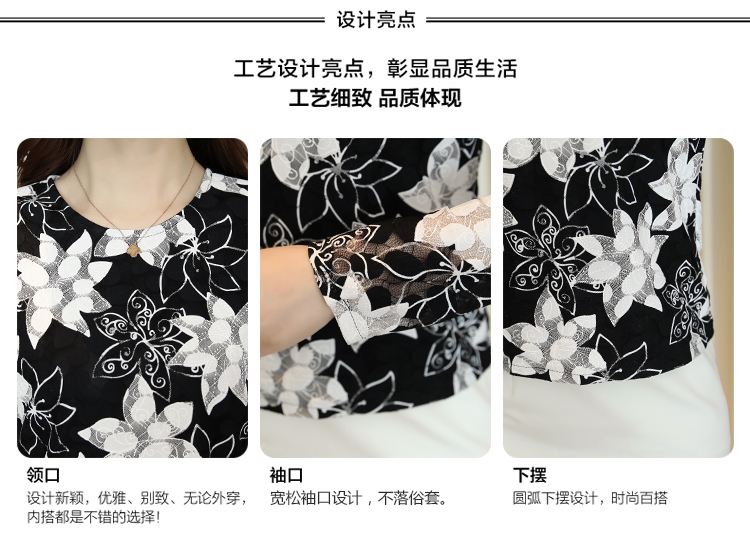 设计亮点

工艺设计亮点，彰显品质生活
工艺细致 品质体现

领口
设计新颖，优雅、别致、无论外穿，内搭都是不错的选择！

袖口
宽松袖口设计，不落俗套。

下摆
圆弧下摆设计，时尚百搭