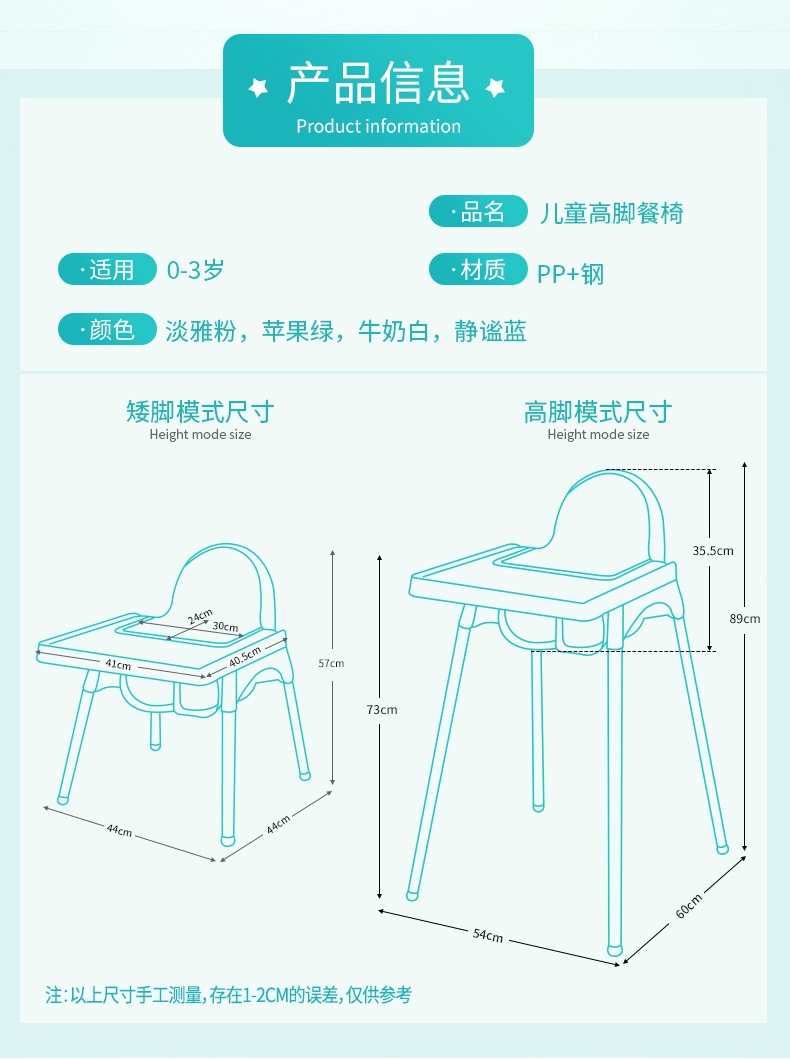 产品信息
Product information

·品名 儿童高脚餐椅

·适用 0-3岁

·材质 PP+钢

·颜色 淡雅粉，苹果绿，牛奶白，静谧蓝

矮脚模式尺寸
Height mode size

24cm
30cm
41cm
40.5cm
57cm
44cm
44cm

高脚模式尺寸
Height mode size

35.5cm
89cm
73cm
54cm
60cm

注:以上尺寸手工测量,存在1-2CM的误差,仅供参考