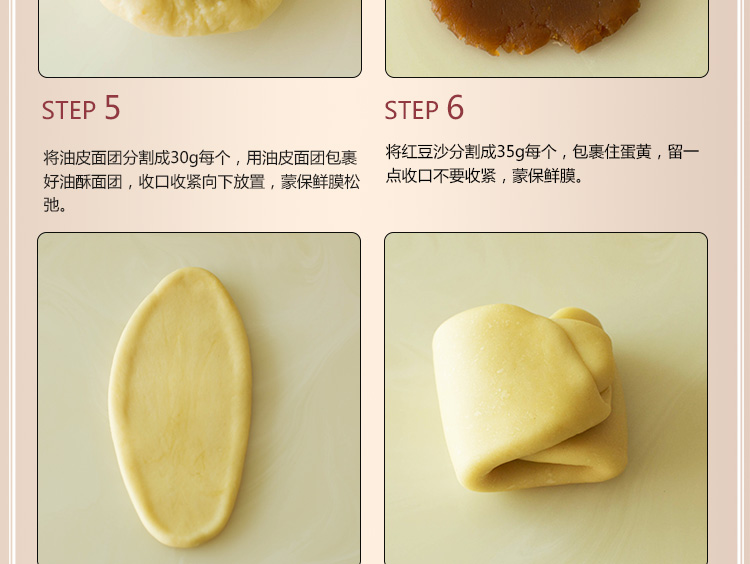 STEP 5

将油皮面团分割成30g每个，用油皮面团包裹好油酥面团，收口收紧向下放置，蒙保鲜膜松弛。

STEP 6

将红豆沙分割成35g每个，包裹住蛋黄，留一点收口不要收紧，蒙保鲜膜。