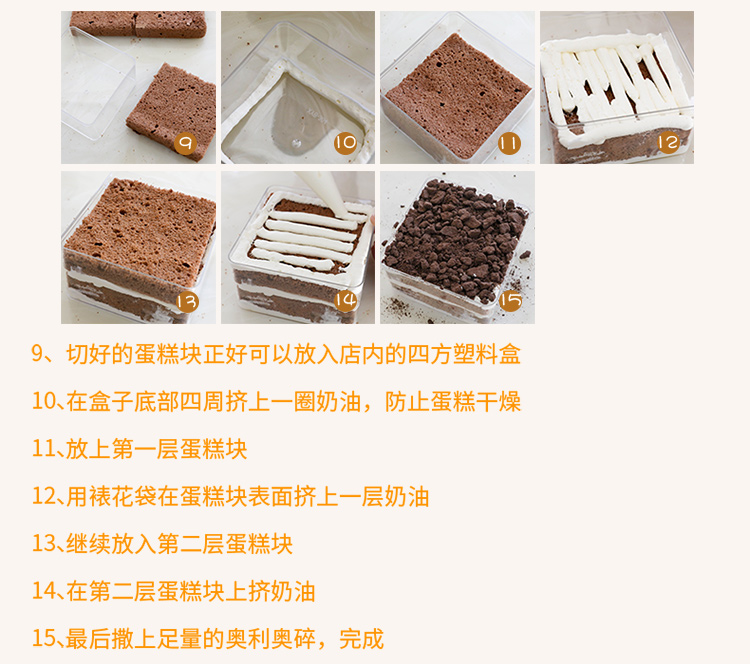 9 10 11 12
13 14 15

9、切好的蛋糕块正好可以放入店内的四方塑料盒

10、在盒子底部四周挤上一圈奶油，防止蛋糕干燥

11、放上第一层蛋糕块

12、用裱花袋在蛋糕块表面挤上一层奶油

13、继续放入第二层蛋糕块

14、在第二层蛋糕块上挤奶油

15、最后撒上足量的奥利奥碎，完成