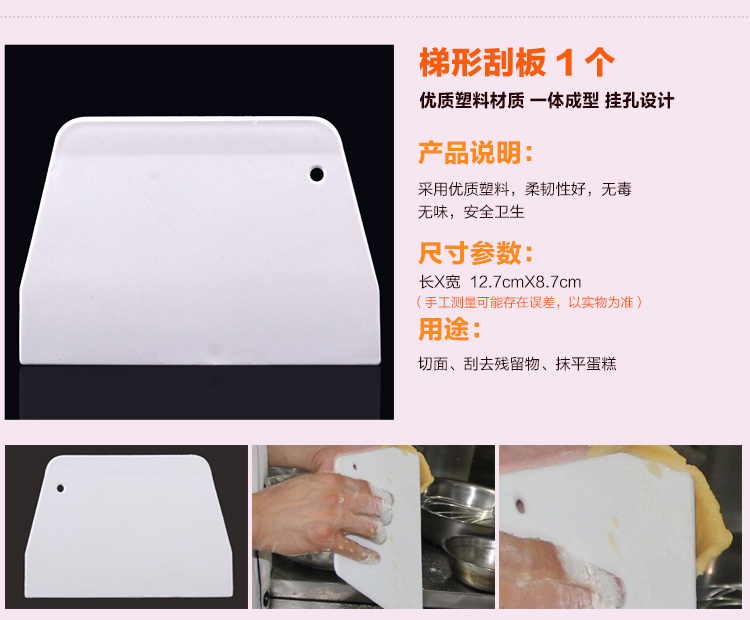 梯形刮板 1 个

优质塑料材质 一体成型 挂孔设计

产品说明:

采用优质塑料，柔韧性好，无毒无味，安全卫生

尺寸参数:

长X宽 12.7cmX8.7cm
（手工测量可能存在误差，以实物为准）

用途:

切面、刮去残留物、抹平蛋糕