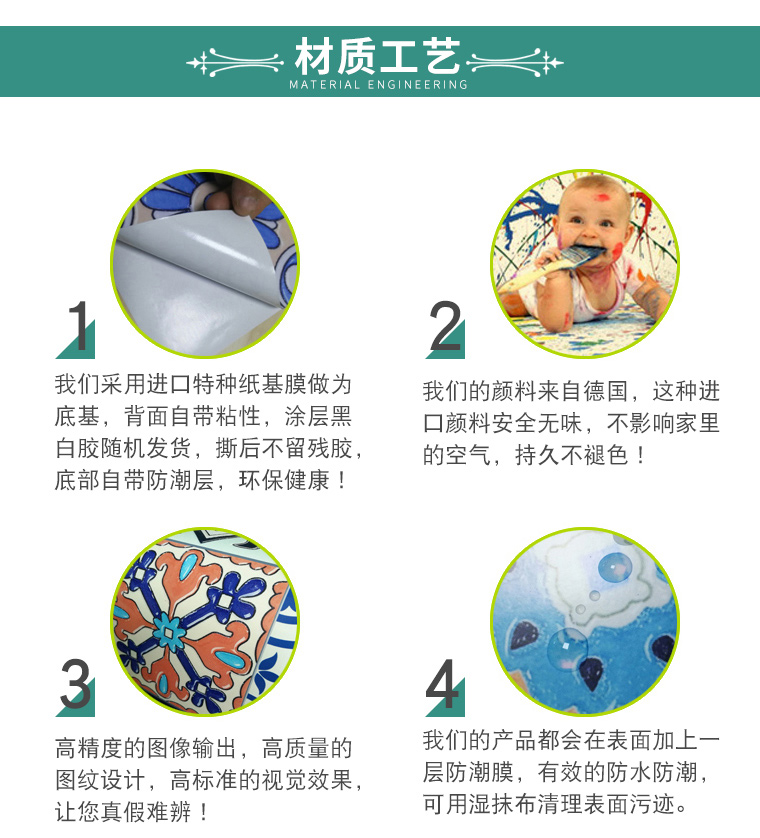 材质工艺
MATERIAL ENGINEERING

1
我们采用进口特种纸基膜做为底基，背面自带粘性，涂层黑白胶随机发货，撕后不留残胶，底部自带防潮层，环保健康！

2
我们的颜料来自德国，这种进口颜料安全无味，不影响家里的空气，持久不褪色！

3
高精度的图像输出，高质量的图纹设计，高标准的视觉效果，让您真假难辨！

4
我们的产品都会在表面加上一层防潮膜，有效的防水防潮，可用湿抹布清理表面污迹。