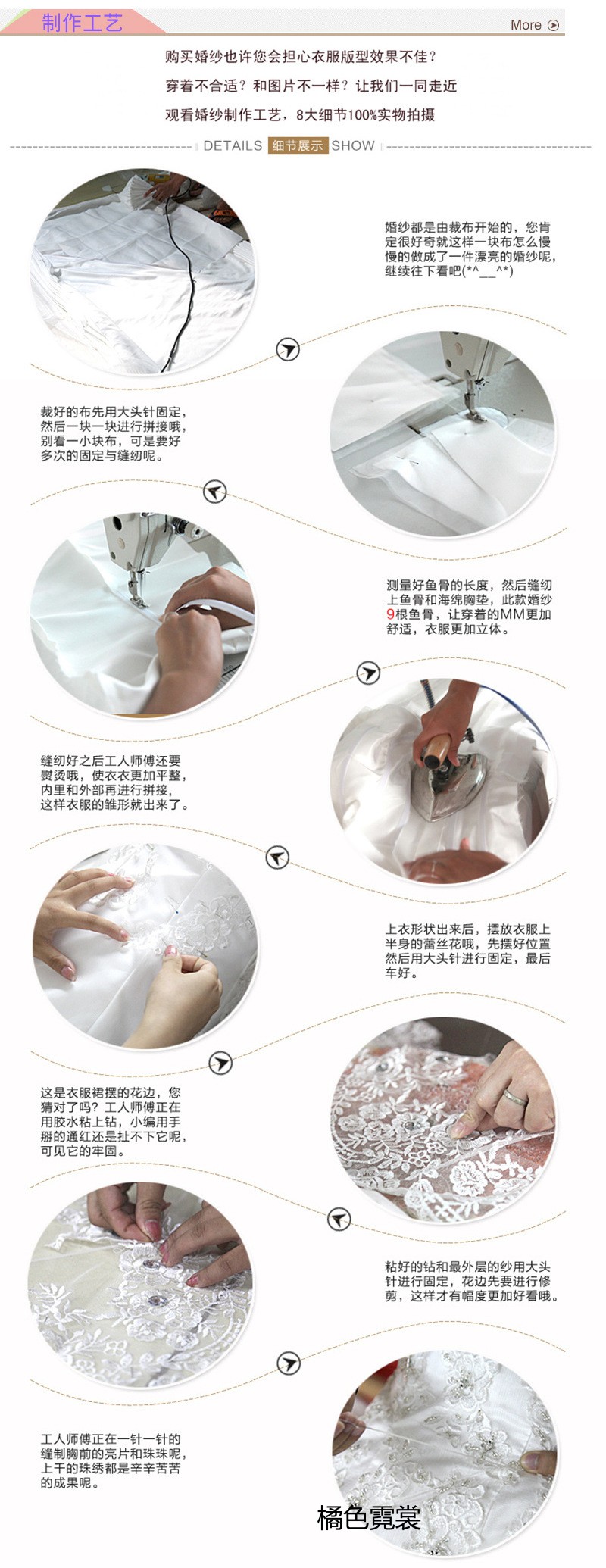 制作工艺

More

购买婚纱也许您会担心衣服版型效果不佳？

穿着不合适？和图片不一样？让我们一同走近

观看婚纱制作工艺，8大细节100%实物拍摄

DETAILS 细节展示 SHOW

婚纱都是由裁布开始的，您肯定很好奇就这样一块布怎么慢慢的做成了一件漂亮的婚纱呢，继续往下看吧(*^__^*)

裁好的布先用大头针固定，然后一块一块进行拼接哦，别看一小块布，可是要好多次的固定与缝纫呢。

测量好鱼骨的长度，然后缝纫上鱼骨和海绵胸垫，此款婚纱9根鱼骨，让穿着的MM更加舒适，衣服更加立体。

缝纫好之后工人师傅还要熨烫哦，使衣衣更加平整，内里和外部再进行拼接，这样衣服的雏形就出来了。

上衣形状出来后，摆放衣服上半身的蕾丝花哦，先摆好位置然后用大头针进行固定，最后车好。

这是衣服裙摆的花边，您猜对了吗？工人师傅正在用胶水粘上钻，小编用手掰的通红还是扯不下它呢，可见它的牢固。

粘好的钻和最外层的纱用大头针进行固定，花边先要进行修剪，这样才有幅度更加好看哦。

工人师傅正在一针一针的缝制胸前的亮片和珠珠呢，上千的珠绣都是辛辛苦苦的成果呢。

橘色霓裳