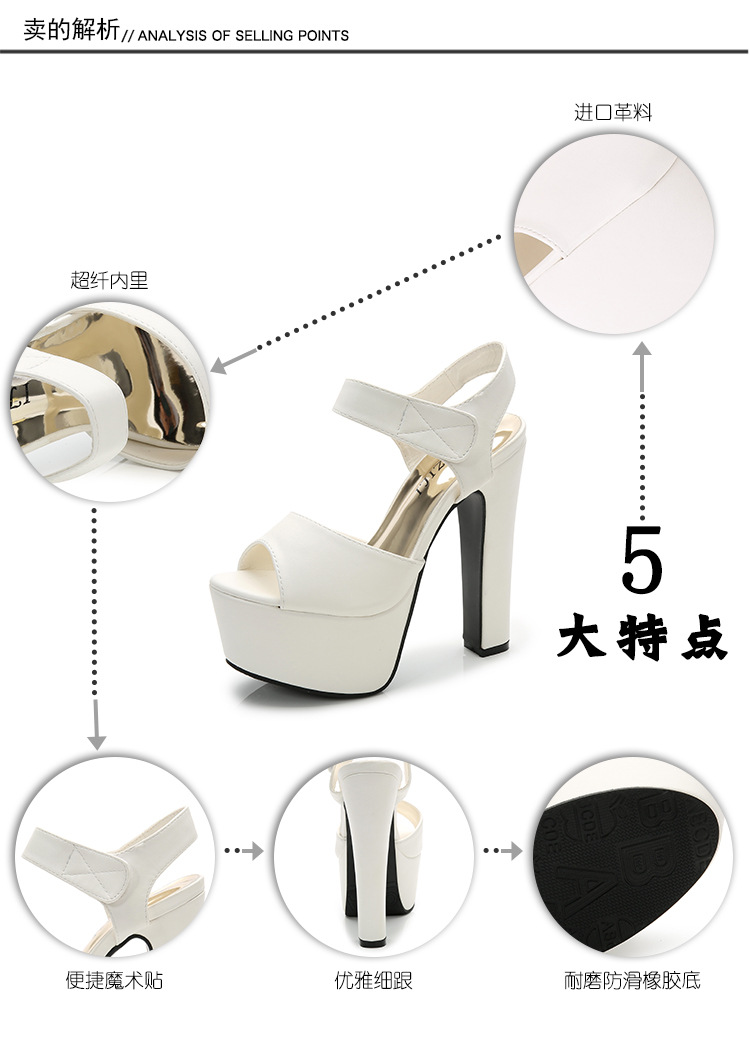 卖的解析// ANALYSIS OF SELLING POINTS

进口革料

超纤内里

5

大特点

便捷魔术贴

优雅细跟

耐磨防滑橡胶底