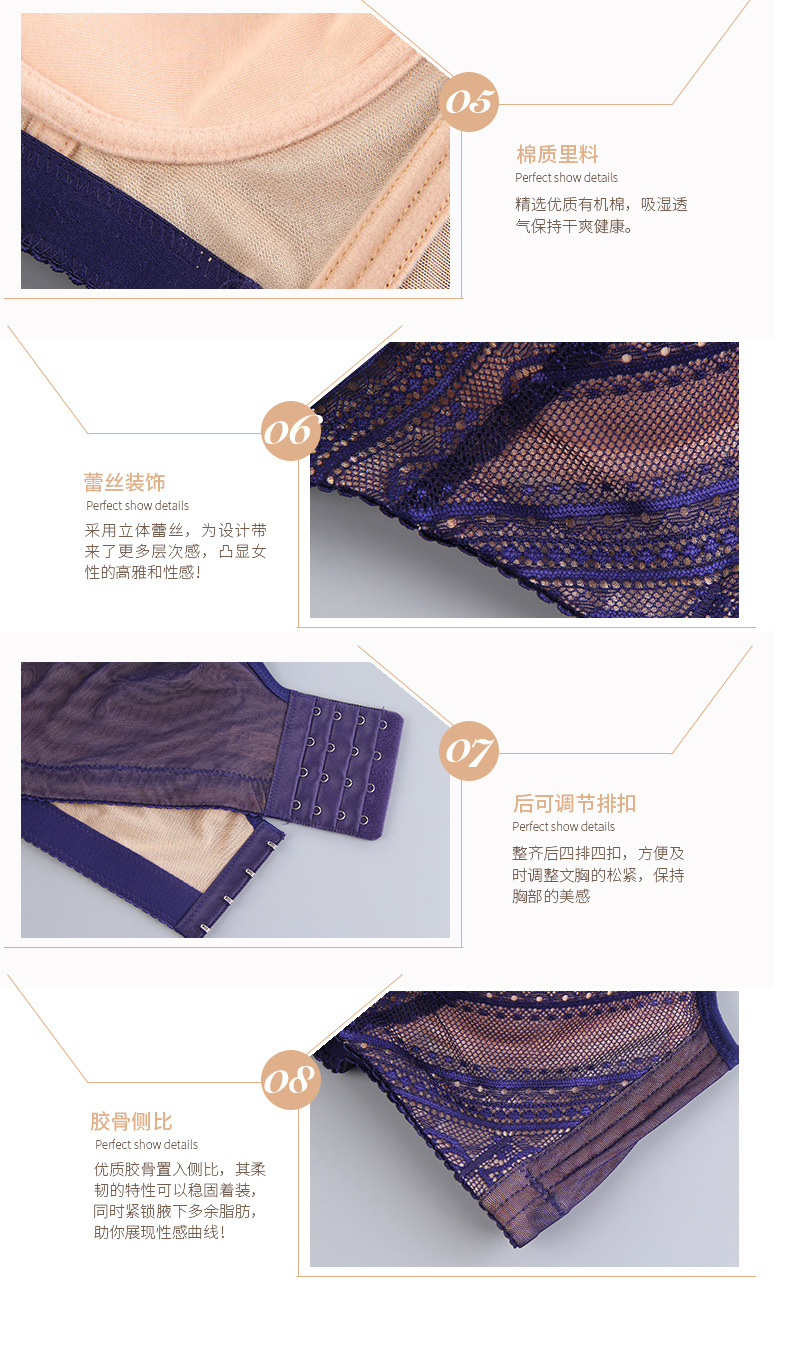 05

棉质里料
Perfect show details
精选优质有机棉，吸湿透气保持干爽健康。

06

蕾丝装饰
Perfect show details
采用立体蕾丝，为设计带来了更多层次感，凸显女性的高雅和性感！

07

后可调节排扣
Perfect show details
整齐后四排四扣，方便及时调整文胸的松紧，保持胸部的美感

08

胶骨侧比
Perfect show details
优质胶骨置入侧比，其柔韧的特性可以稳固着装，同时紧锁腋下多余脂肪，助你展现性感曲线！