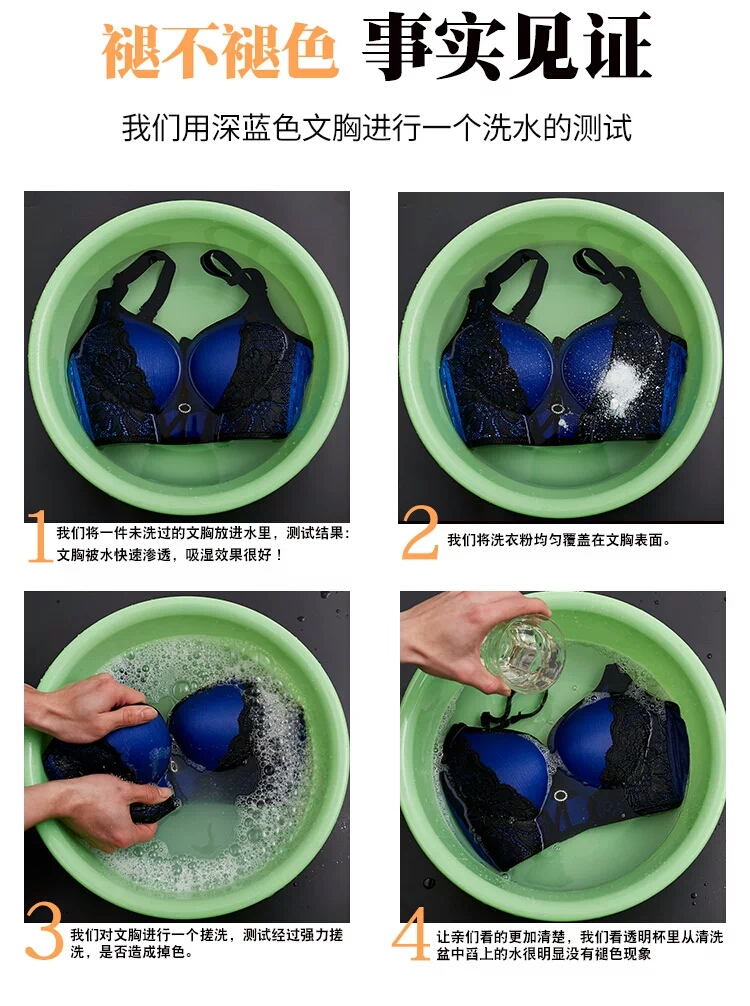 褪不褪色 事实见证

我们用深蓝色文胸进行一个洗水的测试

1 我们将一件未洗过的文胸放进水里，测试结果：文胸被水快速渗透，吸湿效果很好！

2 我们将洗衣粉均匀覆盖在文胸表面。

3 我们对文胸进行一个搓洗，测试经过强力搓洗，是否造成掉色。

4 让亲们看的更加清楚，我们看透明杯里从清洗盆中舀上的水很明显没有褪色现象