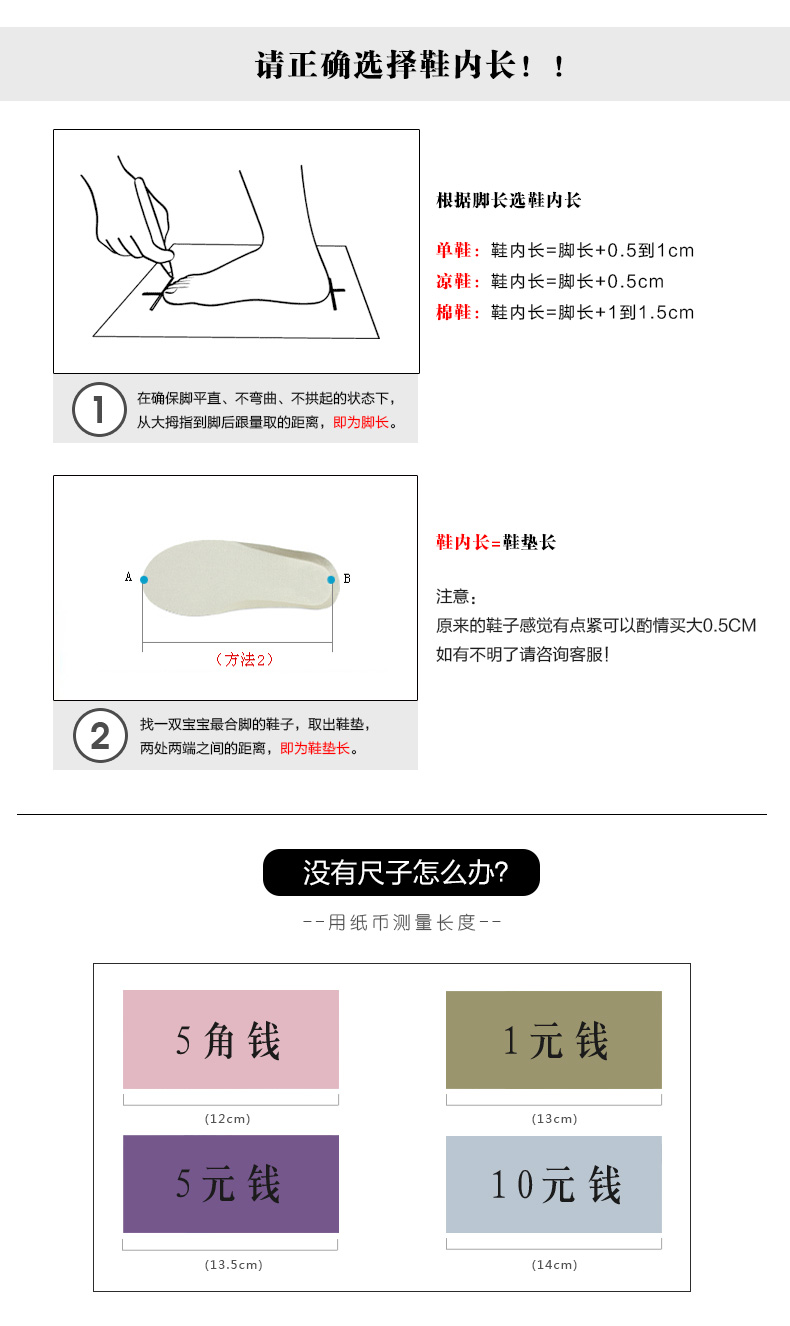 请正确选择鞋内长！！

根据脚长选鞋内长

单鞋：鞋内长=脚长+0.5到1cm
凉鞋：鞋内长=脚长+0.5cm
棉鞋：鞋内长=脚长+1到1.5cm

1 在确保脚平直、不弯曲、不拱起的状态下，从大拇指到脚后跟量取的距离，即为脚长。

A B
（方法2）

鞋内长=鞋垫长

注意：
原来的鞋子感觉有点紧可以酌情买大0.5CM
如有不明了请咨询客服！

2 找一双宝宝最合脚的鞋子，取出鞋垫，两处两端之间的距离，即为鞋垫长。

没有尺子怎么办?

--用纸币测量长度--

5角钱
(12cm)

1元钱
(13cm)

5元钱
(13.5cm)

10元钱
(14cm)