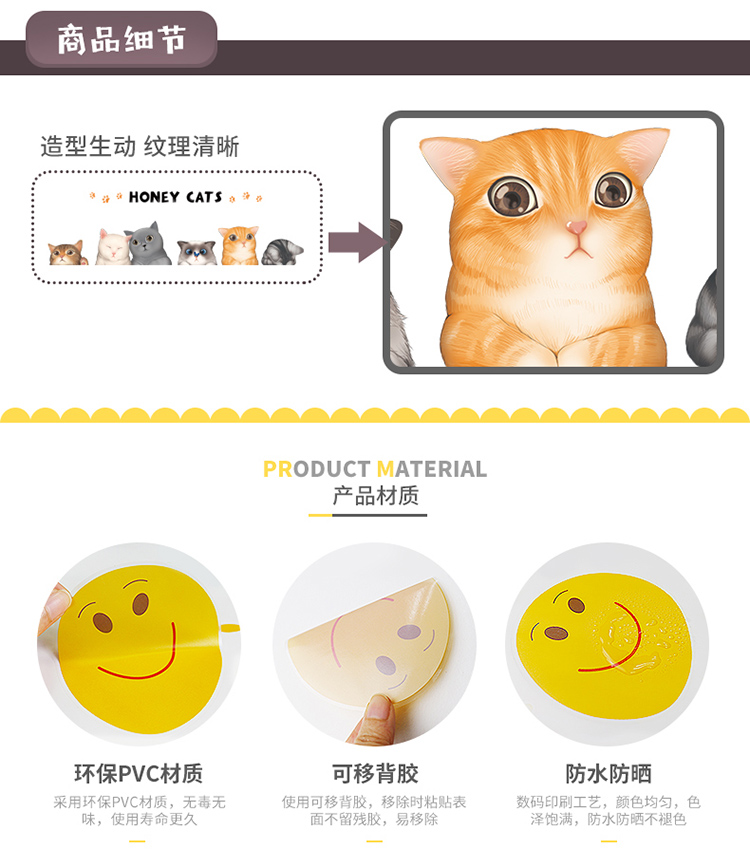 商品细节

造型生动 纹理清晰

HONEY CATS

PRODUCT MATERIAL
产品材质

环保PVC材质
采用环保PVC材质，无毒无味，使用寿命更久

可移背胶
使用可移背胶，移除时粘贴表面不留残胶，易移除

防水防晒
数码印刷工艺，颜色均匀，色泽饱满，防水防晒不褪色