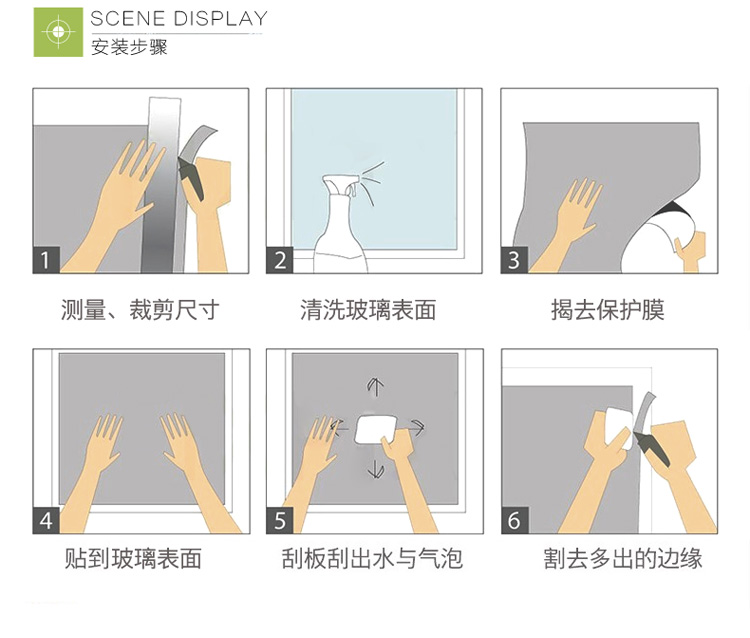 SCENE DISPLAY
安装步骤

1
测量、裁剪尺寸

2
清洗玻璃表面

3
揭去保护膜

4
贴到玻璃表面

5
刮板刮出水与气泡

6
割去多出的边缘