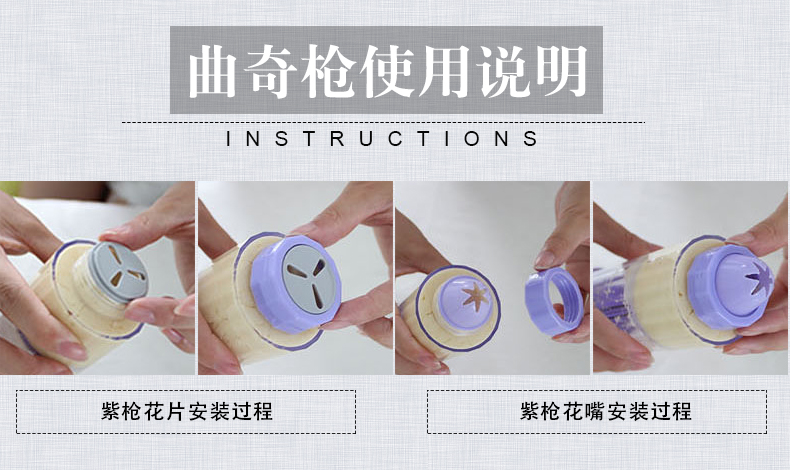 曲奇枪使用说明

INSTRUCTIONS

紫枪花片安装过程

紫枪花嘴安装过程