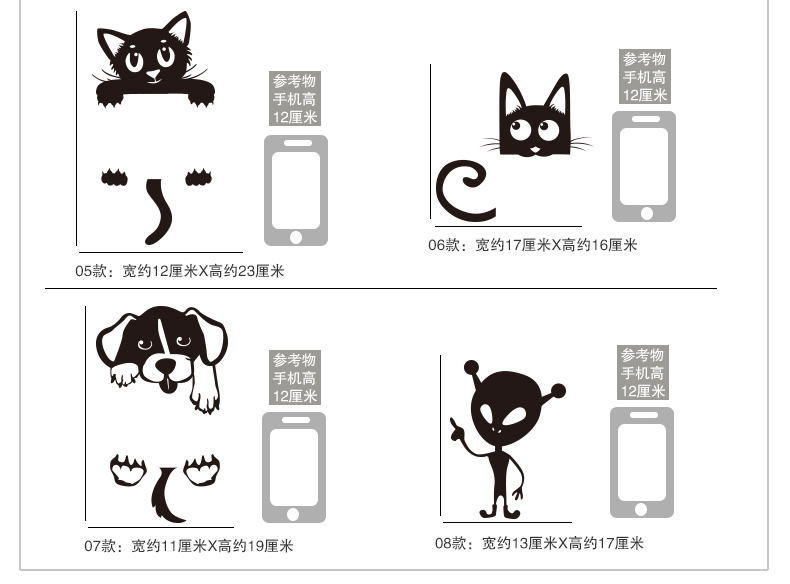 参考物
手机高
12厘米

05款：宽约12厘米X高约23厘米

参考物
手机高
12厘米

06款：宽约17厘米X高约16厘米

参考物
手机高
12厘米

07款：宽约11厘米X高约19厘米

参考物
手机高
12厘米

08款：宽约13厘米X高约17厘米