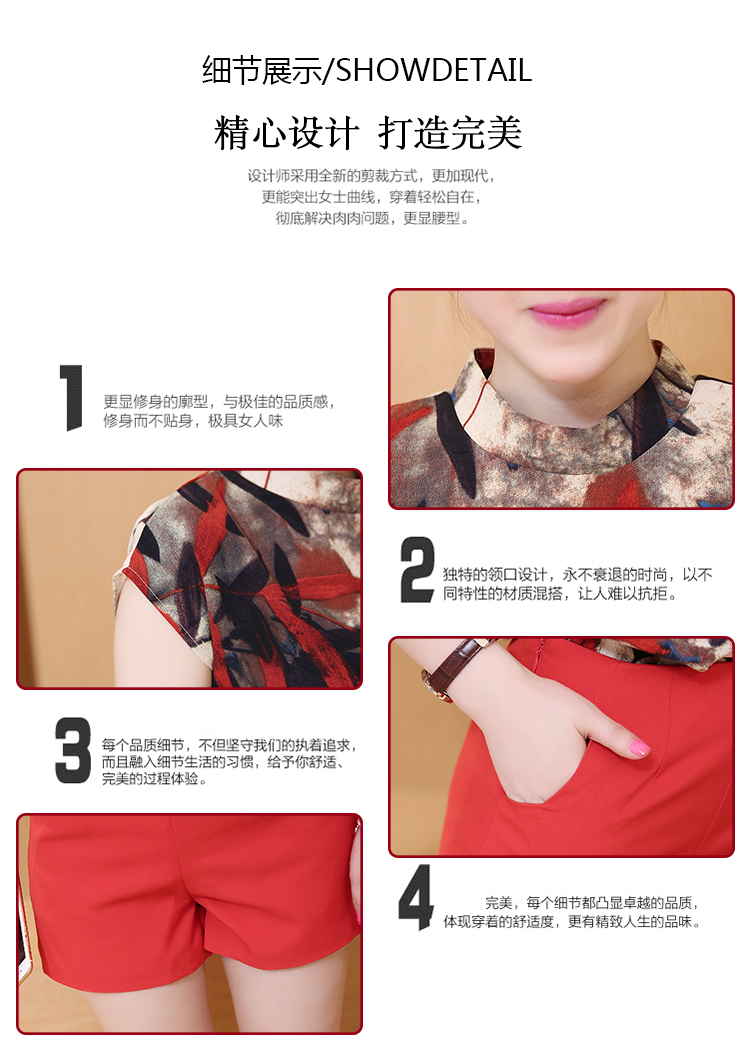 细节展示/SHOWDETAIL

精心设计 打造完美

设计师采用全新的剪裁方式，更加现代，更能突出女士曲线，穿着轻松自在，彻底解决肉肉问题，更显腰型。

1 更显修身的廓型，与极佳的品质感，修身而不贴身，极具女人味

2 独特的领口设计，永不衰退的时尚，以不同特性的材质混搭，让人难以抗拒。

3 每个品质细节，不但坚守我们的执着追求，而且融入细节生活的习惯，给予你舒适、完美的过程体验。

4 完美，每个细节都凸显卓越的品质，体现穿着的舒适度，更有精致人生的品味。