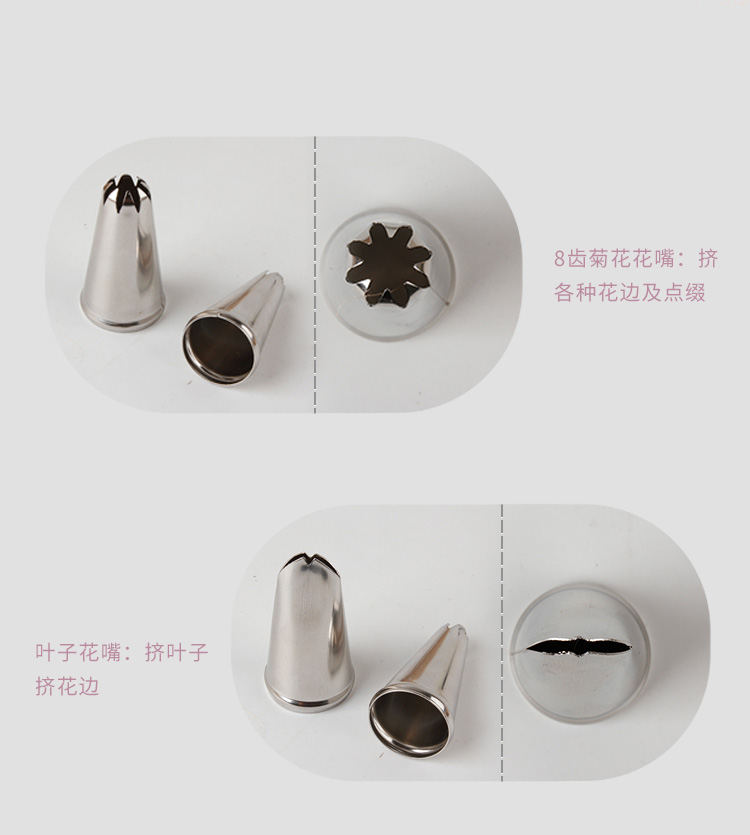 8齿菊花花嘴：挤各种花边及点缀

叶子花嘴：挤叶子挤花边