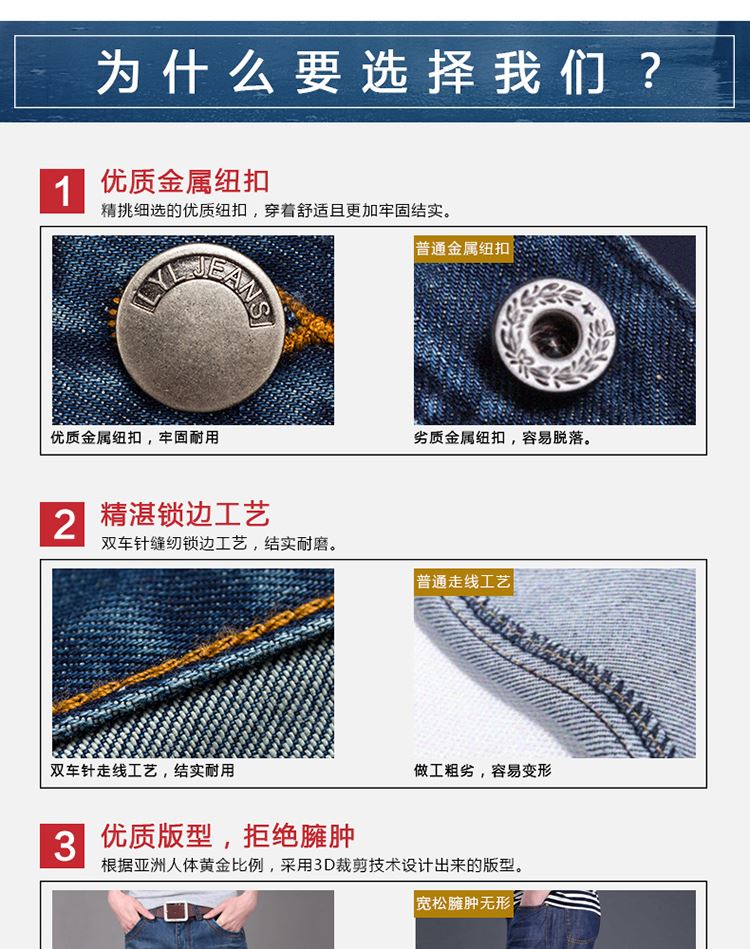 为什么要选择我们？

1 优质金属纽扣
精挑细选的优质纽扣，穿着舒适且更加牢固结实。

LYL JEANS
优质金属纽扣，牢固耐用

普通金属纽扣
劣质金属纽扣，容易脱落。

2 精湛锁边工艺
双车针缝纫锁边工艺，结实耐磨。

双车针走线工艺，结实耐用

普通走线工艺
做工粗劣，容易变形

3 优质版型，拒绝臃肿
根据亚洲人体黄金比例，采用3D裁剪技术设计出来的版型。

宽松臃肿无形