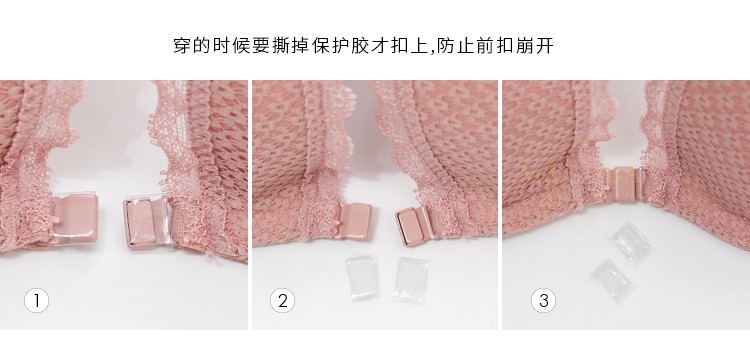 穿的时候要撕掉保护胶才扣上,防止前扣崩开

1

2

3