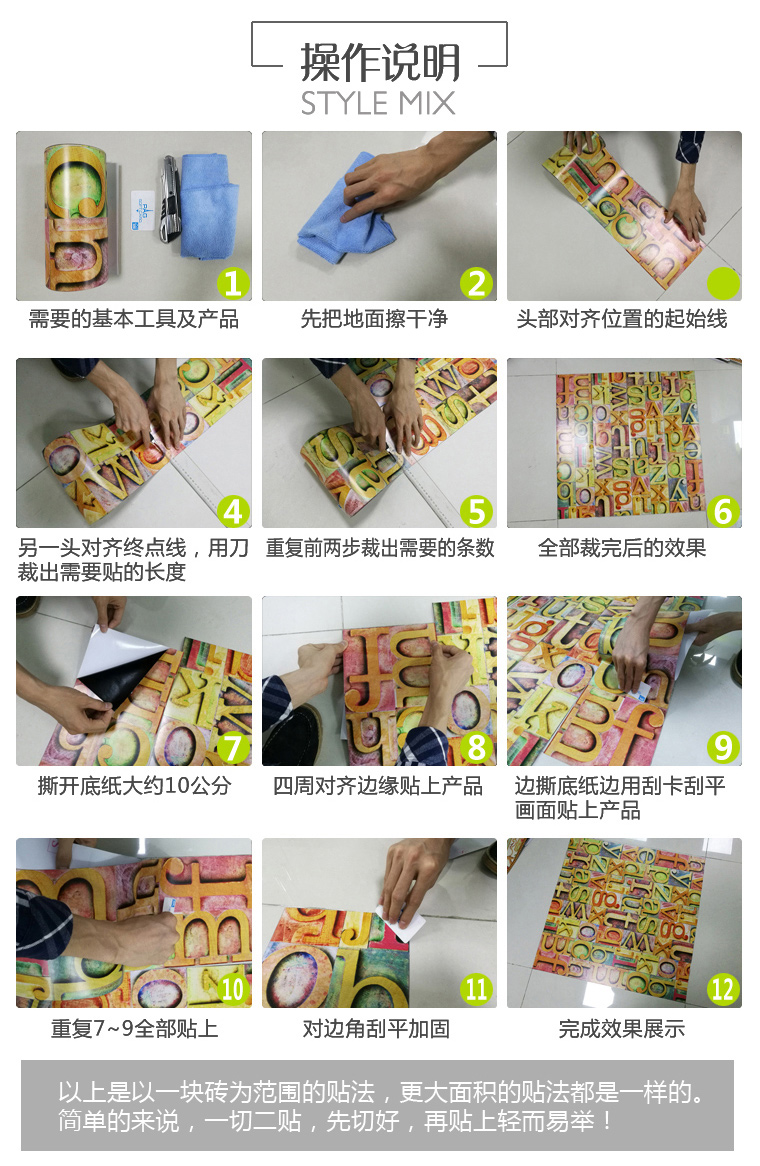 操作说明
STYLE MIX

1
需要的基本工具及产品

2
先把地面擦干净

头部对齐位置的起始线

4
另一头对齐终点线，用刀裁出需要贴的长度

5
重复前两步裁出需要的条数

6
全部裁完后的效果

7
撕开底纸大约10公分

8
四周对齐边缘贴上产品

9
边撕底纸边用刮卡刮平画面贴上产品

10
重复7~9全部贴上

11
对边角刮平加固

12
完成效果展示

以上是以一块砖为范围的贴法，更大面积的贴法都是一样的。简单的来说，一切二贴，先切好，再贴上轻而易举！