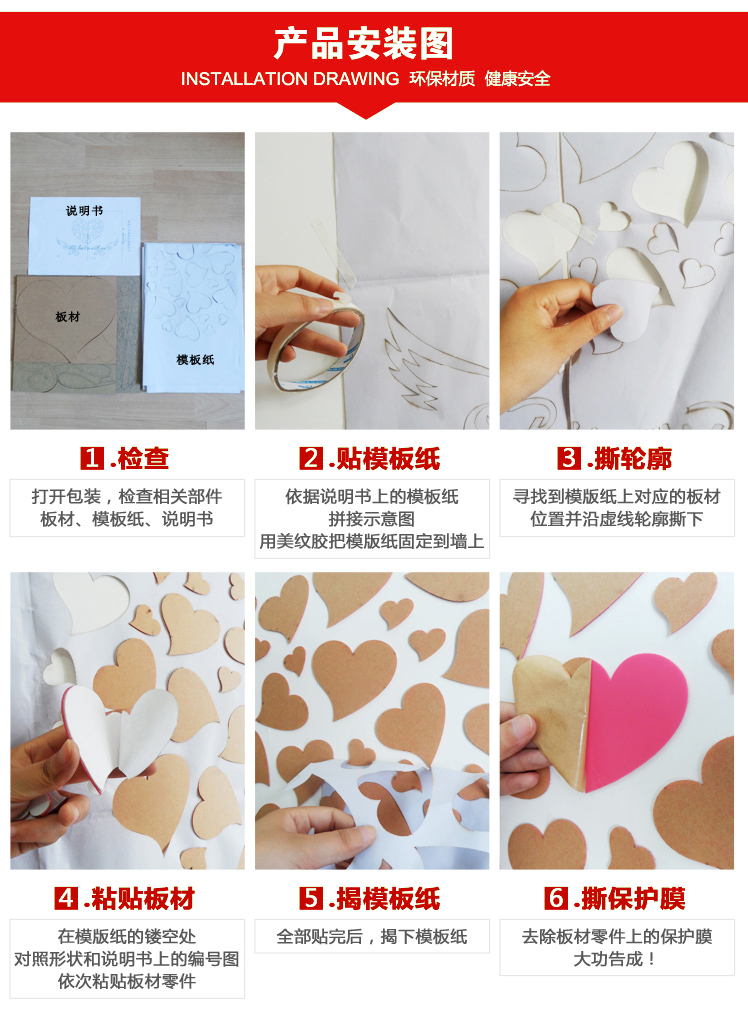 产品安装图

INSTALLATION DRAWING 环保材质 健康安全

说明书

板材

模板纸

1.检查

打开包装，检查相关部件
板材、模板纸、说明书

2.贴模板纸

依据说明书上的模板纸
拼接示意图
用美纹胶把模版纸固定到墙上

3.撕轮廓

寻找到模版纸上对应的板材
位置并沿虚线轮廓撕下

4.粘贴板材

在模版纸的镂空处
对照形状和说明书上的编号图
依次粘贴板材零件

5.揭模板纸

全部贴完后，揭下模板纸

6.撕保护膜

去除板材零件上的保护膜
大功告成！