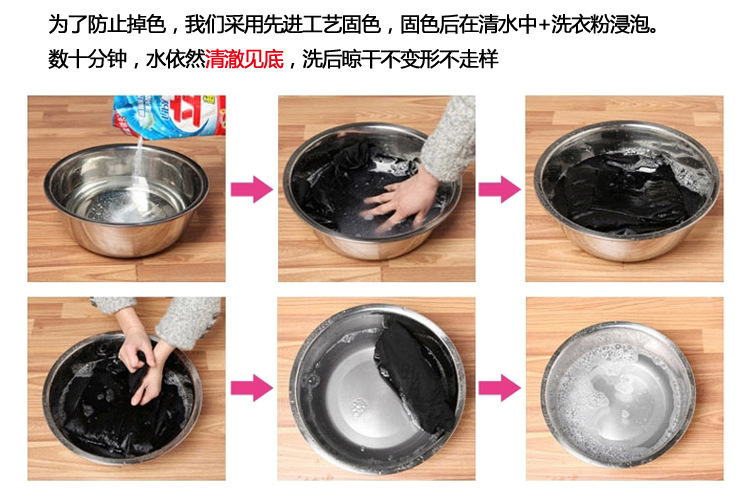 为了防止掉色，我们采用先进工艺固色，固色后在清水中+洗衣粉浸泡。数十分钟，水依然清澈见底，洗后晾干不变形不走样