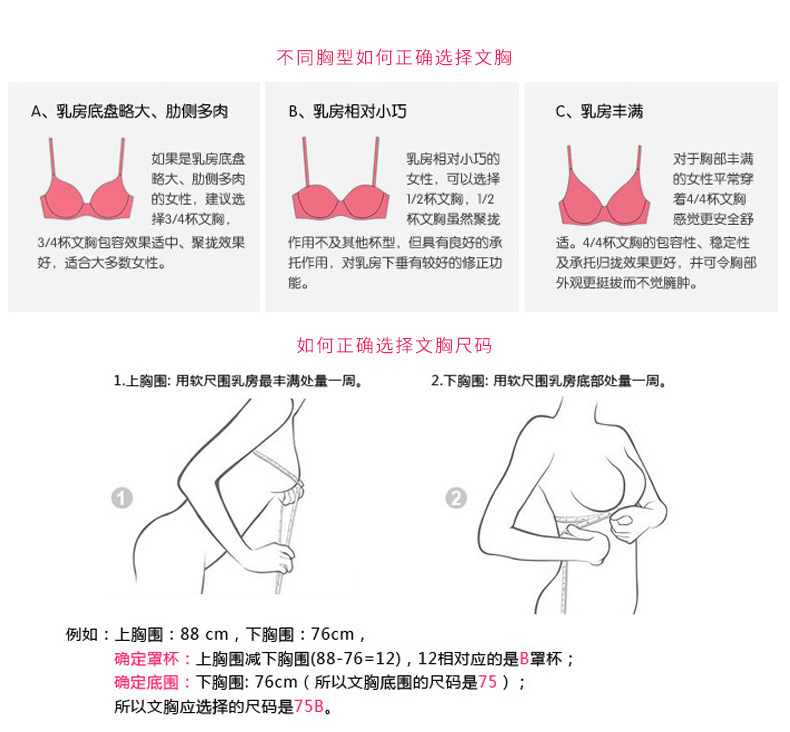 不同胸型如何正确选择文胸

A、乳房底盘略大、肋侧多肉

如果是乳房底盘略大、肋侧多肉的女性，建议选择3/4杯文胸，3/4杯文胸包容效果适中、聚拢效果好，适合大多数女性。

B、乳房相对小巧

乳房相对小巧的女性，可以选择1/2杯文胸，1/2杯文胸虽然聚拢作用不及其他杯型，但具有良好的承托作用，对乳房下垂有较好的修正功能。

C、乳房丰满

对于胸部丰满的女性平常穿着4/4杯文胸感觉更安全舒适。4/4杯文胸的包容性、稳定性及承托归拢效果更好，并可令胸部外观更挺拔而不觉臃肿。

如何正确选择文胸尺码

1.上胸围: 用软尺围乳房最丰满处量一周。

2.下胸围: 用软尺围乳房底部处量一周。

1

2

例如：上胸围：88 cm，下胸围：76cm，
确定罩杯：上胸围减下胸围(88-76=12)，12相对应的是B罩杯；
确定底围：下胸围: 76cm（所以文胸底围的尺码是75）；
所以文胸应选择的尺码是75B。