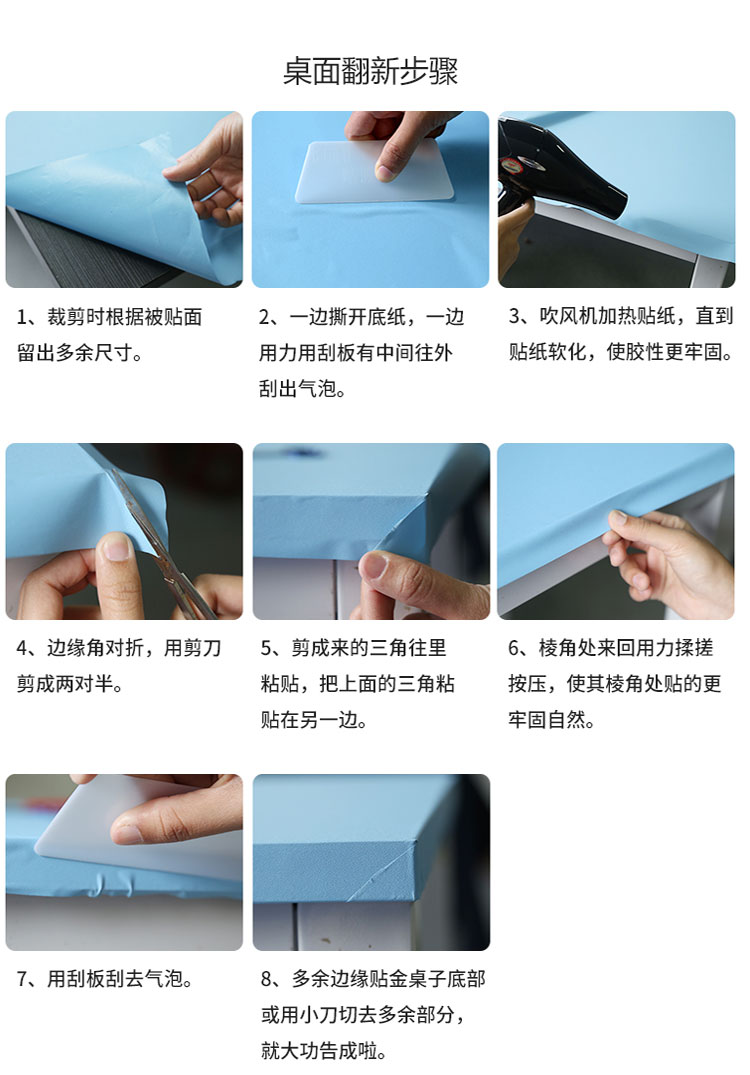 桌面翻新步骤

1、裁剪时根据被贴面留出多余尺寸。

2、一边撕开底纸，一边用力用刮板有中间往外刮出气泡。

3、吹风机加热贴纸，直到贴纸软化，使胶性更牢固。

4、边缘角对折，用剪刀剪成两对半。

5、剪成来的三角往里粘贴，把上面的三角粘贴在另一边。

6、棱角处来回用力揉搓按压，使其棱角处贴的更牢固自然。

7、用刮板刮去气泡。

8、多余边缘贴金桌子底部或用小刀切去多余部分，就大功告成啦。