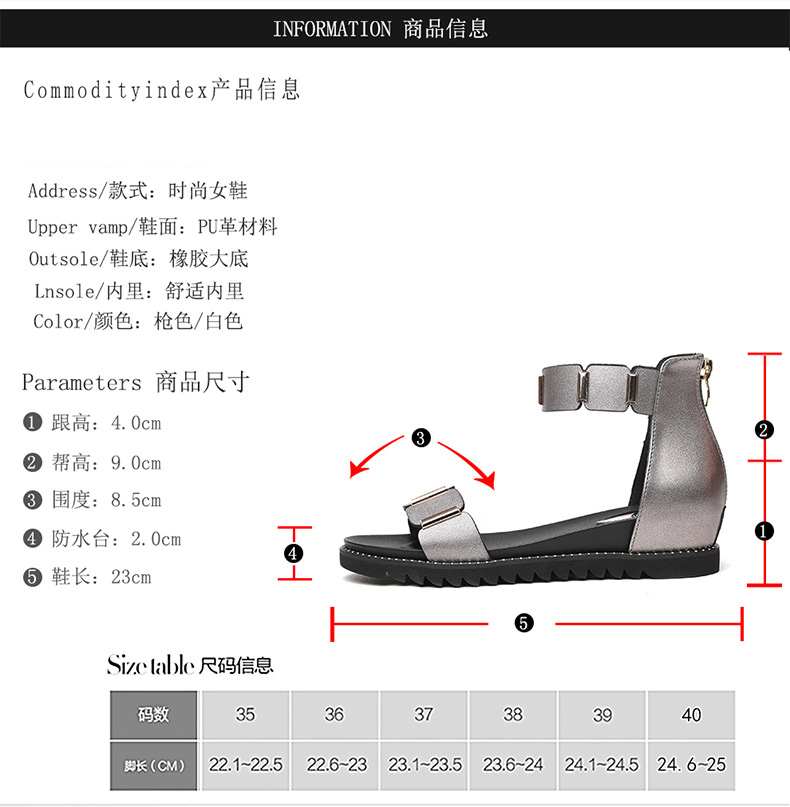 INFORMATION 商品信息

Commodityindex产品信息

Address/款式：时尚女鞋
Upper vamp/鞋面：PU革材料
Outsole/鞋底：橡胶大底
Lnsole/内里：舒适内里
Color/颜色：枪色/白色

Parameters 商品尺寸
❶ 跟高：4.0cm
❷ 帮高：9.0cm
❸ 围度：8.5cm
❹ 防水台：2.0cm
❺ 鞋长：23cm

❸
❷
❶
❹
❺

Size table 尺码信息

| 码数 | 35 | 36 | 37 | 38 | 39 | 40 |
|---|---|---|---|---|---|---|
| 脚长（CM） | 22.1~22.5 | 22.6~23 | 23.1~23.5 | 23.6~24 | 24.1~24.5 | 24.6~25 |