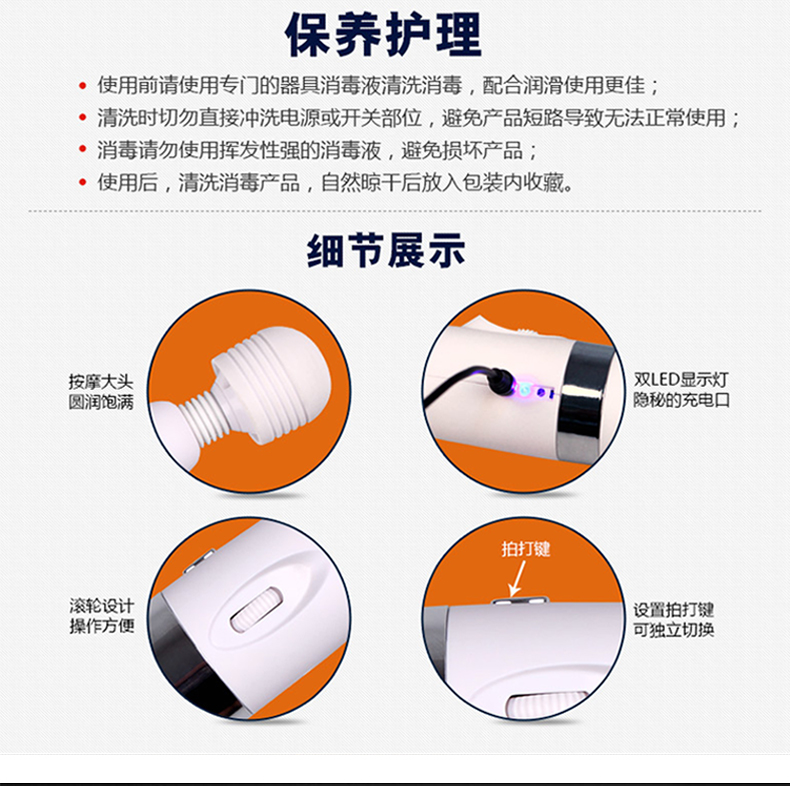 保养护理

• 使用前请使用专门的器具消毒液清洗消毒，配合润滑使用更佳；
• 清洗时切勿直接冲洗电源或开关部位，避免产品短路导致无法正常使用；
• 消毒请勿使用挥发性强的消毒液，避免损坏产品；
• 使用后，清洗消毒产品，自然晾干后放入包装内收藏。

细节展示

按摩大头
圆润饱满

双LED显示灯
隐秘的充电口

滚轮设计
操作方便

拍打键

设置拍打键
可独立切换