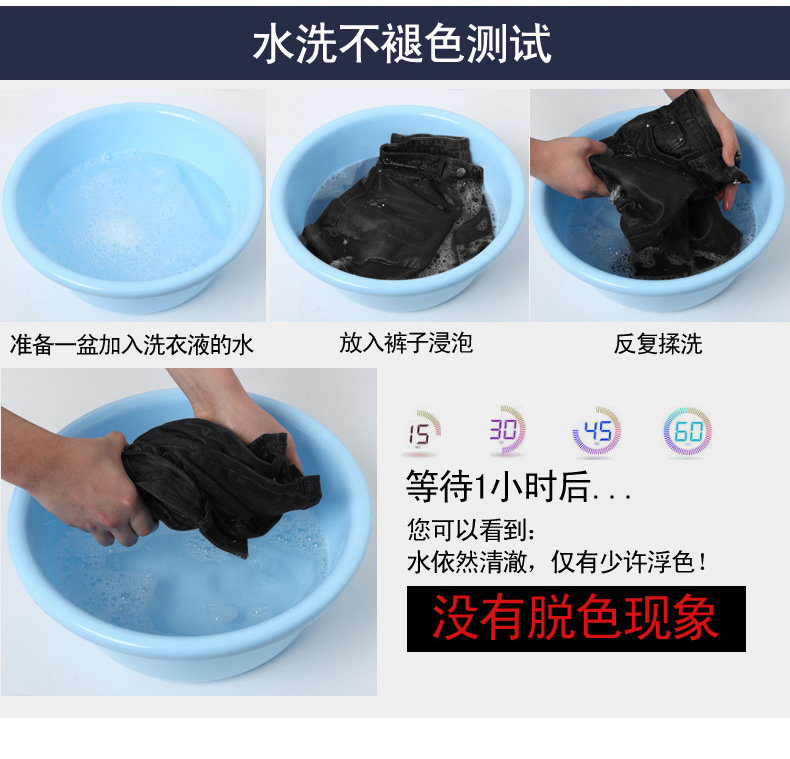 水洗不褪色测试

准备一盆加入洗衣液的水

放入裤子浸泡

反复揉洗

15

30

45

60

等待1小时后...

您可以看到：
水依然清澈，仅有少许浮色！

没有脱色现象